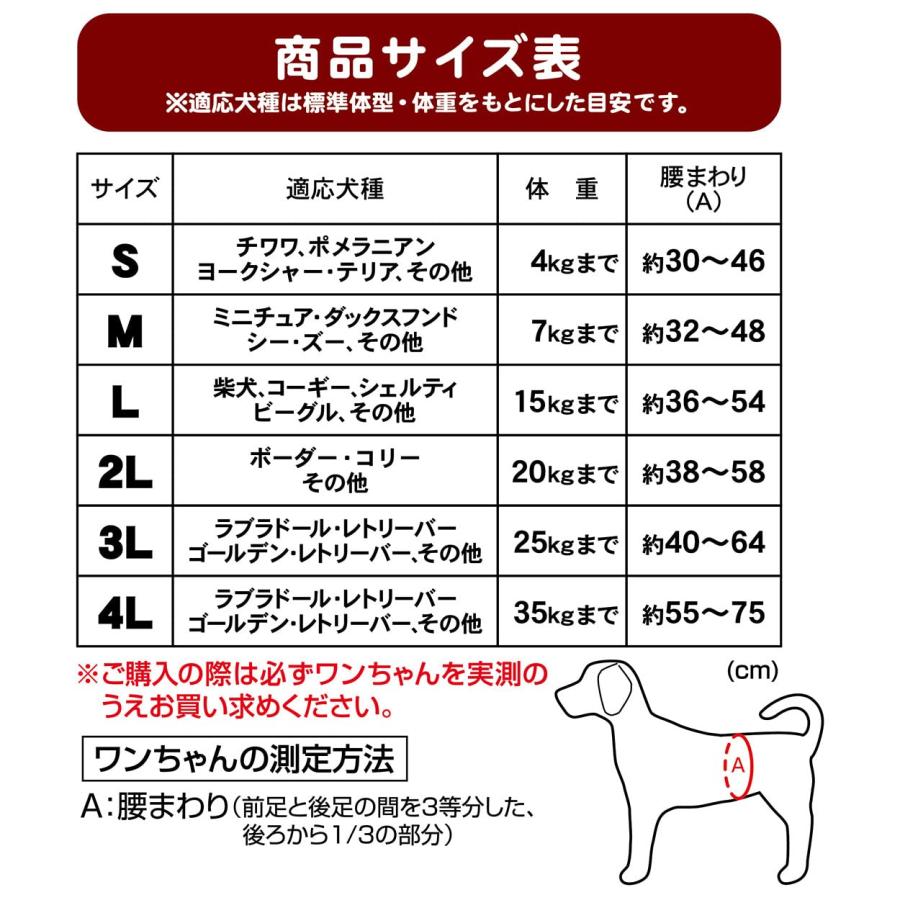 商品サイズ表
※適応犬種は標準体型・体重をもとにした目安です。

| サイズ | 適応犬種 | 体　重 | 腰まわり（A） |
|---|---|---|---|
| S | チワワ、ポメラニアン ヨークシャー・テリア、その他 | 4kgまで | 約30～46 |
| M | ミニチュア・ダックスフンド シー・ズー、その他 | 7kgまで | 約32～48 |
| L | 柴犬、コーギー、シェルティ ビーグル、その他 | 15kgまで | 約36～54 |
| 2L | ボーダー・コリー その他 | 20kgまで | 約38～58 |
| 3L | ラブラドール・レトリーバー ゴールデン・レトリーバー、その他 | 25kgまで | 約40～64 |
| 4L | ラブラドール・レトリーバー ゴールデン・レトリーバー、その他 | 35kgまで | 約55～75 |

(cm)

※ご購入の際は必ずワンちゃんを実測のうえお買い求めください。

ワンちゃんの測定方法
A：腰まわり（前足と後足の間を3等分した、後ろから1/3の部分）

A