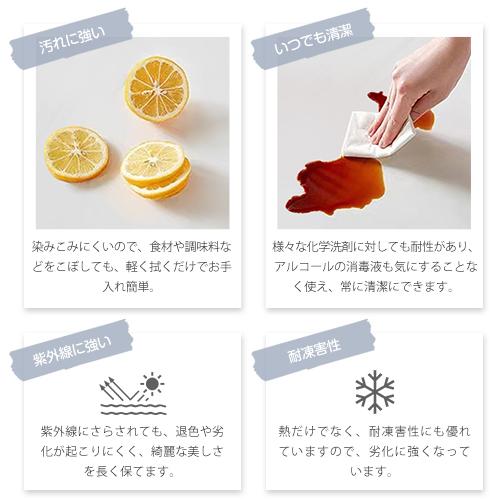 汚れに強い

染みこみにくいので、食材や調味料などをこぼしても、軽く拭くだけでお手入れ簡単。

いつでも清潔

様々な化学洗剤に対しても耐性があり、アルコールの消毒液も気にすることなく使え、常に清潔にできます。

紫外線に強い

紫外線にさらされても、退色や劣化が起こりにくく、綺麗な美しさを長く保てます。

耐凍害性

熱だけでなく、耐凍害性にも優れていますので、劣化に強くなっています。