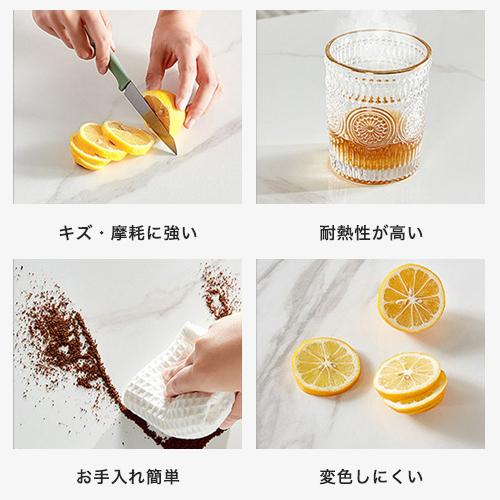 キズ・摩耗に強い

耐熱性が高い

お手入れ簡単

変色しにくい