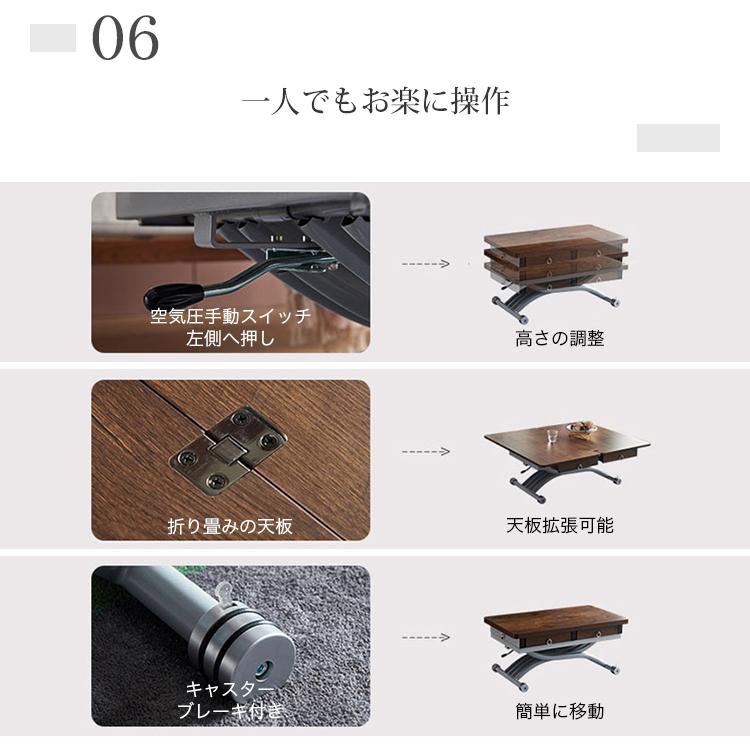 06

一人でもお楽に操作

空気圧手動スイッチ
左側へ押し

高さの調整

折り畳みの天板

天板拡張可能

キャスター
ブレーキ付き

簡単に移動