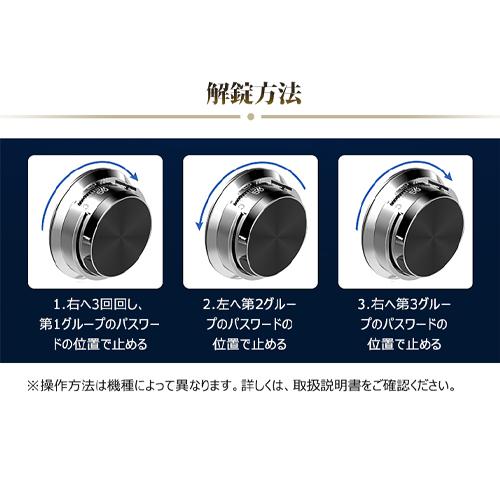 解錠方法

1.右へ3回回し、第1グループのパスワードの位置で止める

2.左へ第2グループのパスワードの位置で止める

3.右へ第3グループのパスワードの位置で止める

※操作方法は機種によって異なります。詳しくは、取扱説明書をご確認ください。