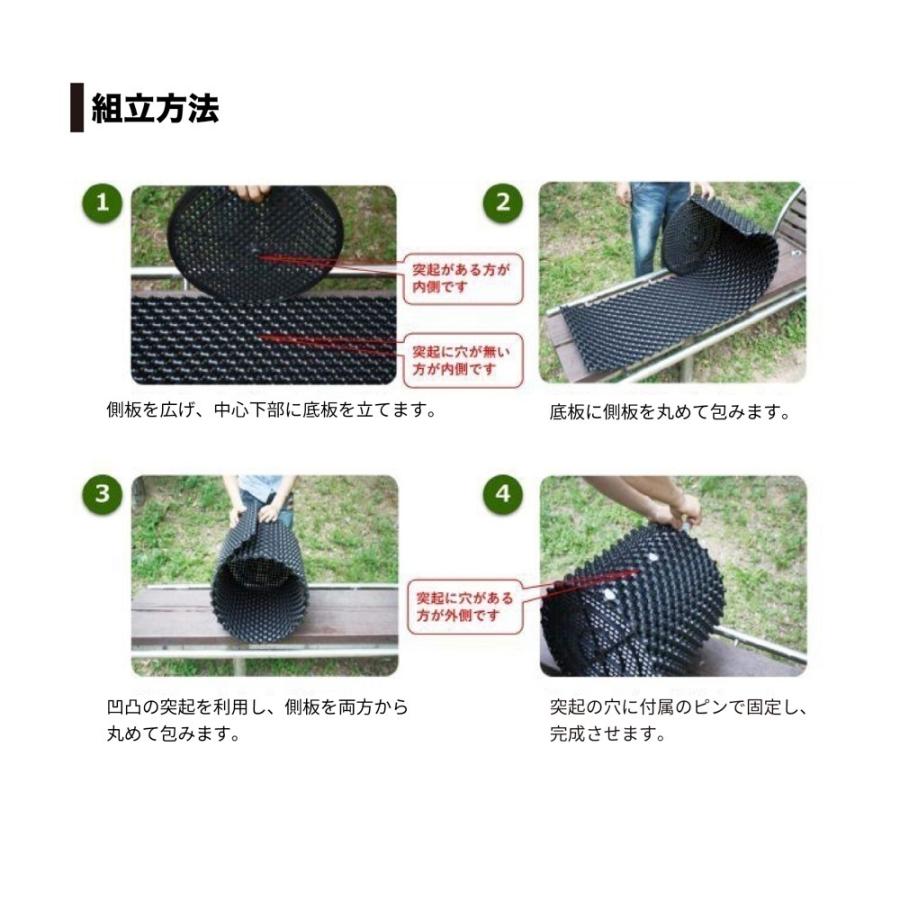 組立方法

1

突起がある方が内側です

突起に穴が無い方が内側です

側板を広げ、中心下部に底板を立てます。

2

底板に側板を丸めて包みます。

3

凹凸の突起を利用し、側板を両方から丸めて包みます。

4

突起に穴がある方が外側です

突起の穴に付属のピンで固定し、完成させます。