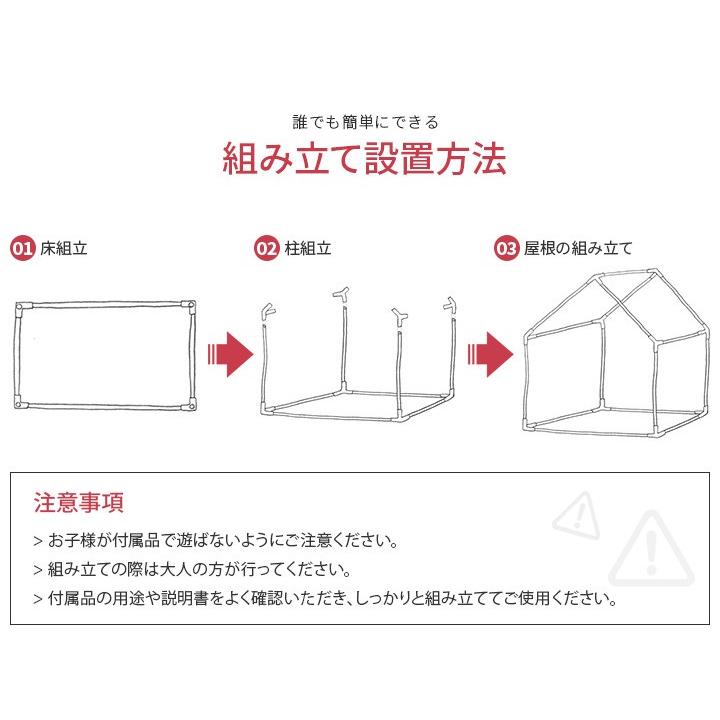 誰でも簡単にできる

組み立て設置方法

01 床組立

02 柱組立

03 屋根の組み立て

注意事項

> お子様が付属品で遊ばないようにご注意ください。

> 組み立ての際は大人の方が行ってください。

> 付属品の用途や説明書をよく確認いただき、しっかりと組み立ててご使用ください。