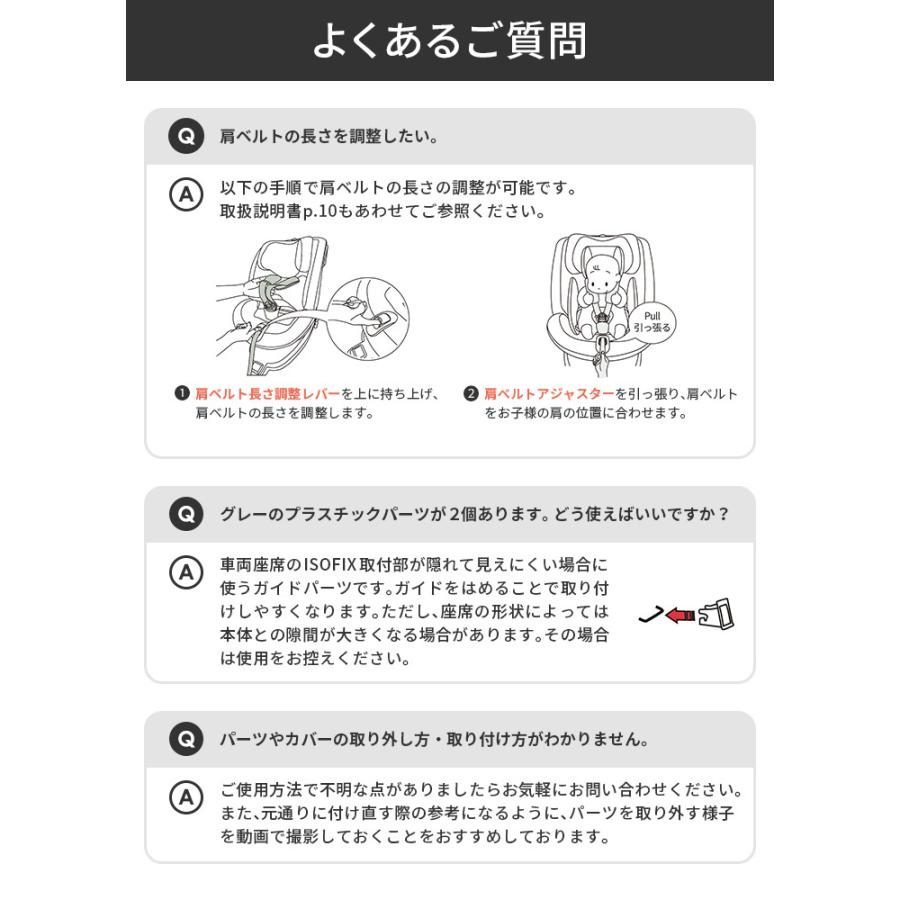 よくあるご質問

Q 肩ベルトの長さを調整したい。

A 以下の手順で肩ベルトの長さの調整が可能です。
取扱説明書p.10もあわせてご参照ください。

Pull
引っ張る

❶ 肩ベルト長さ調整レバーを上に持ち上げ、肩ベルトの長さを調整します。

❷ 肩ベルトアジャスターを引っ張り、肩ベルトをお子様の肩の位置に合わせます。

Q グレーのプラスチックパーツが2個あります。どう使えばいいですか？

A 車両座席のISOFIX取付部が隠れて見えにくい場合に使うガイドパーツです。ガイドをはめることで取り付けしやすくなります。ただし、座席の形状によっては本体との隙間が大きくなる場合があります。その場合は使用をお控えください。

Q パーツやカバーの取り外し方・取り付け方がわかりません。

A ご使用方法で不明な点がありましたらお気軽にお問い合わせください。また、元通りに付け直す際の参考になるように、パーツを取り外す様子を動画で撮影しておくことをおすすめしております。