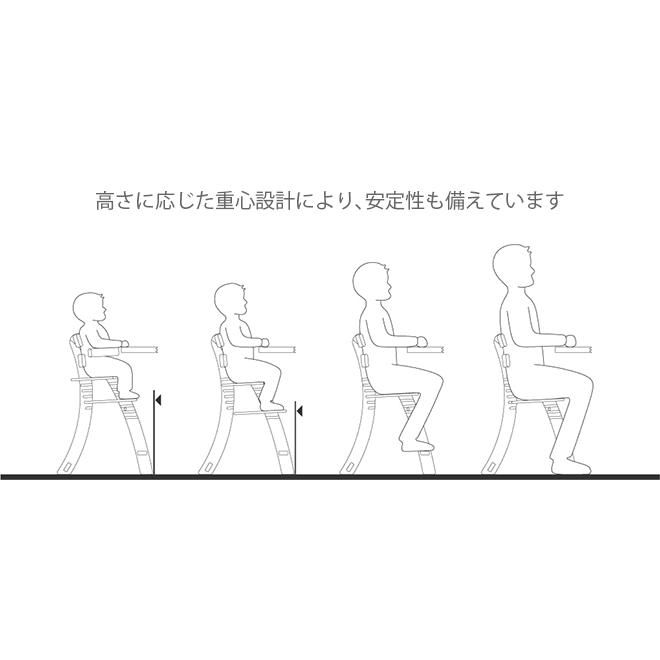 高さに応じた重心設計により、安定性も備えています