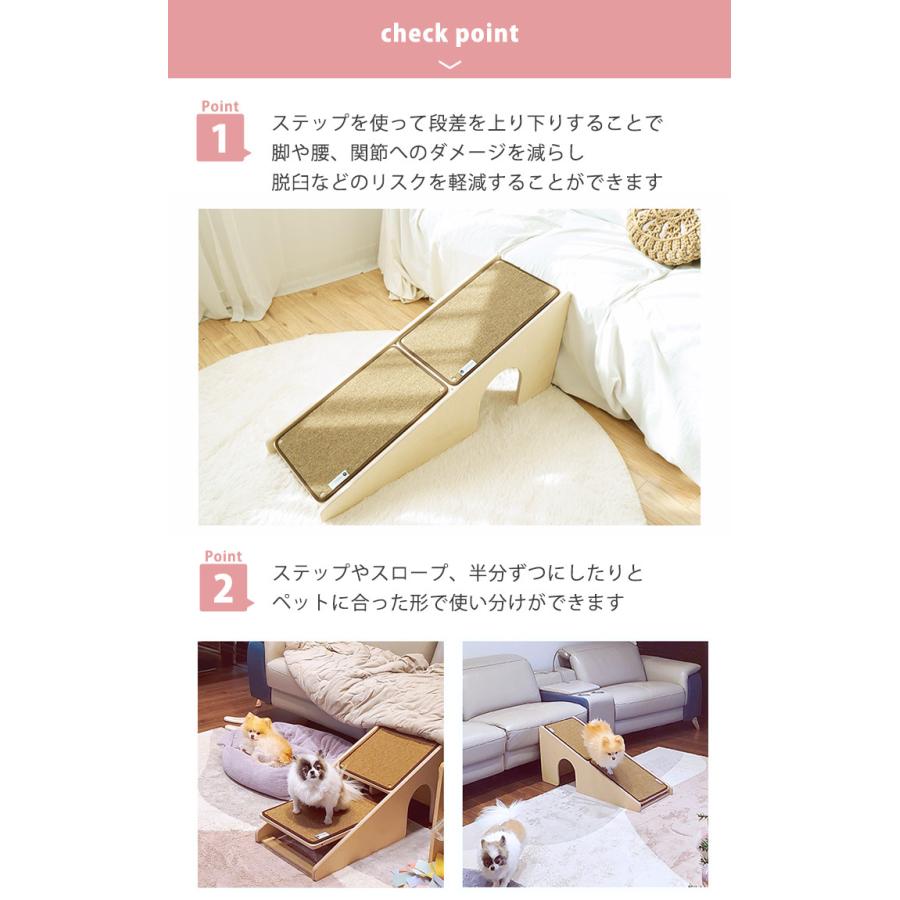 check point

Point
1
ステップを使って段差を上り下りすることで
脚や腰、関節へのダメージを減らし
脱臼などのリスクを軽減することができます

Point
2
ステップやスロープ、半分ずつにしたりと
ペットに合った形で使い分けができます