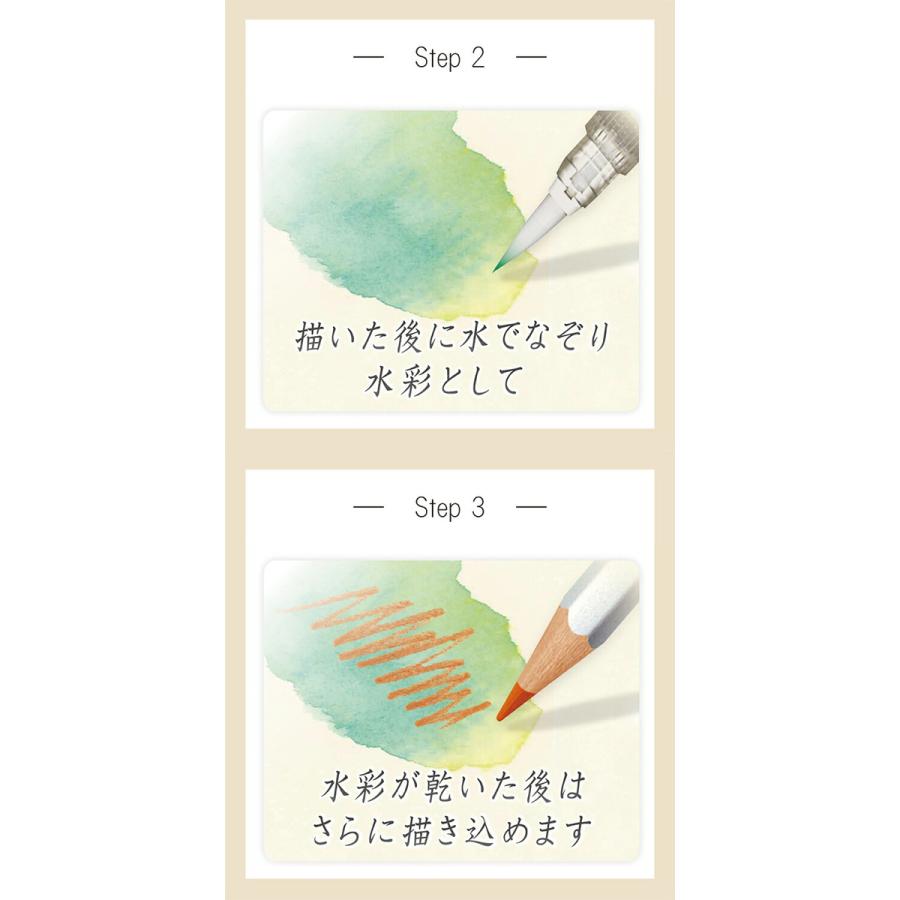 — Step 2 —

描いた後に水でなぞり
水彩として

— Step 3 —

水彩が乾いた後は
さらに描き込めます