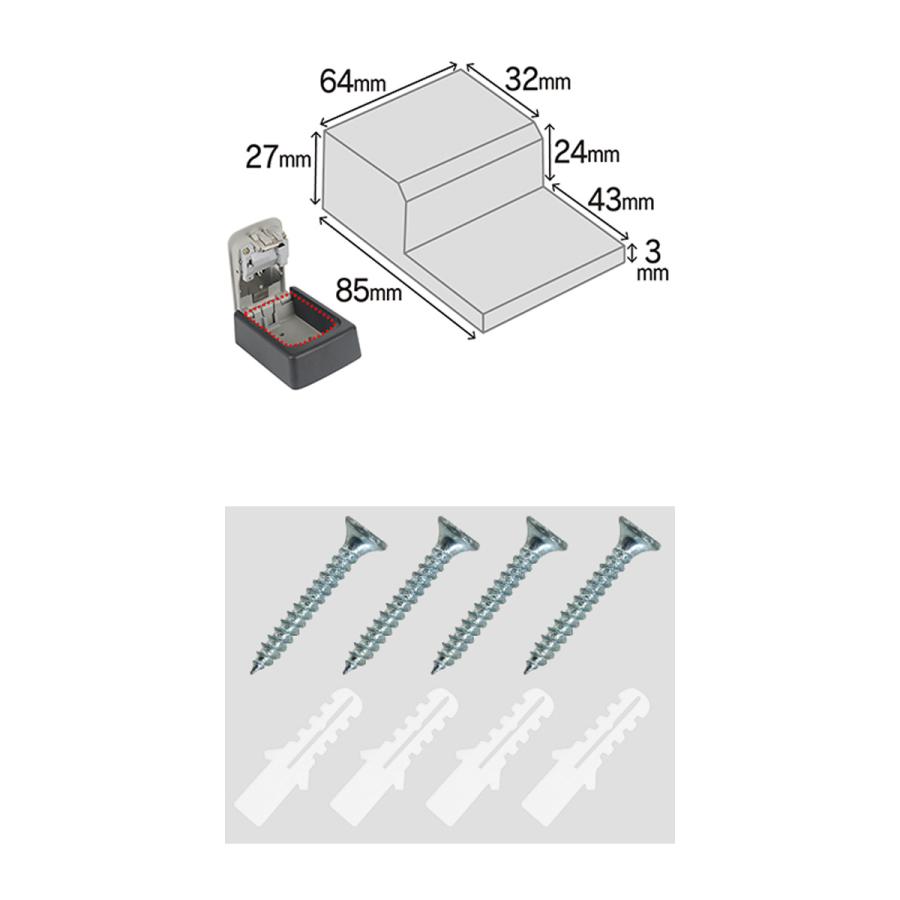 64mm
32mm
27mm
24mm
43mm
3 mm
85mm