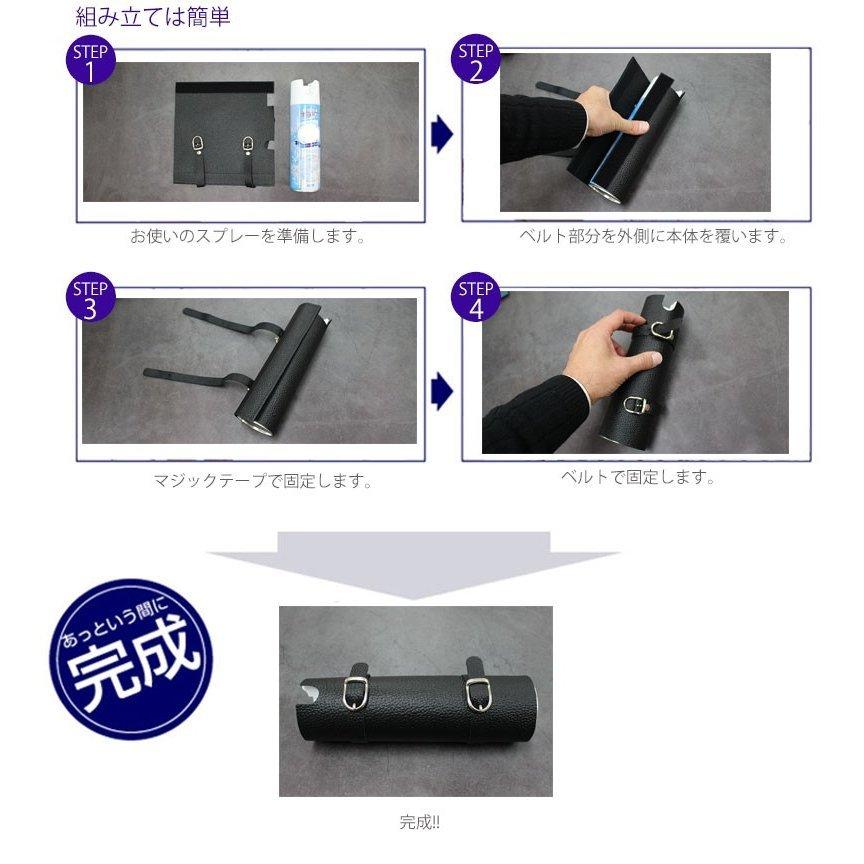 組み立ては簡単

STEP 1

お使いのスプレーを準備します。

STEP 2

ベルト部分を外側に本体を覆います。

STEP 3

マジックテープで固定します。

STEP 4

ベルトで固定します。

あっという間に
完成

完成!!