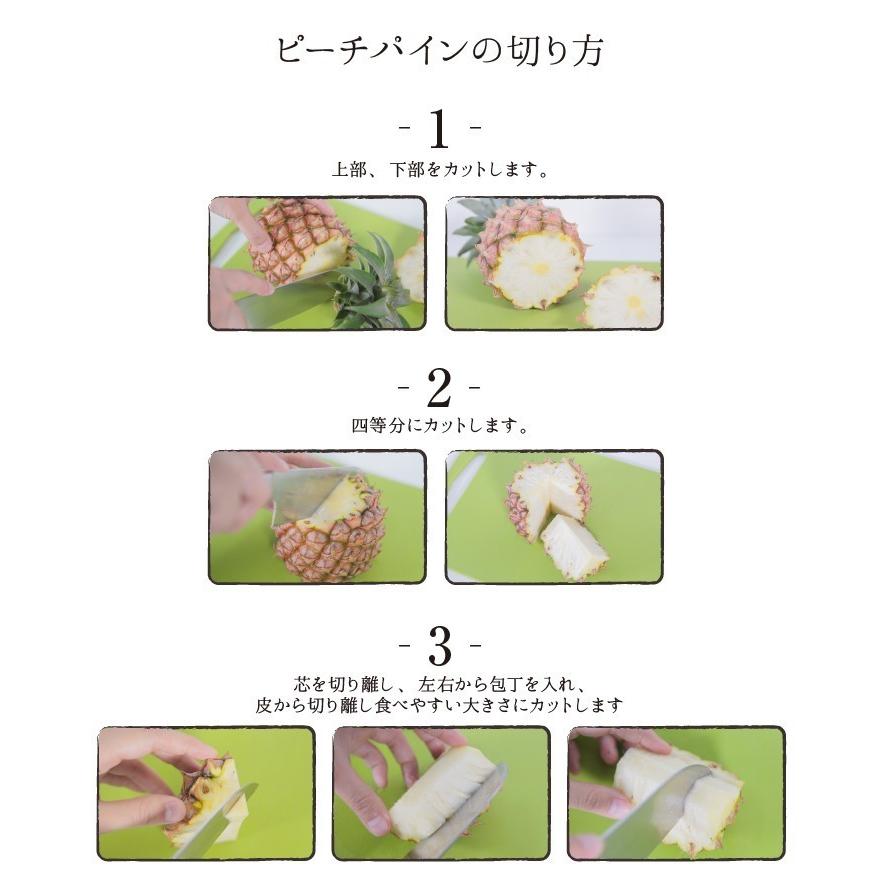 ピーチパインの切り方

- 1 -

上部、下部をカットします。

- 2 -

四等分にカットします。

- 3 -

芯を切り離し、左右から包丁を入れ、皮から切り離し食べやすい大きさにカットします