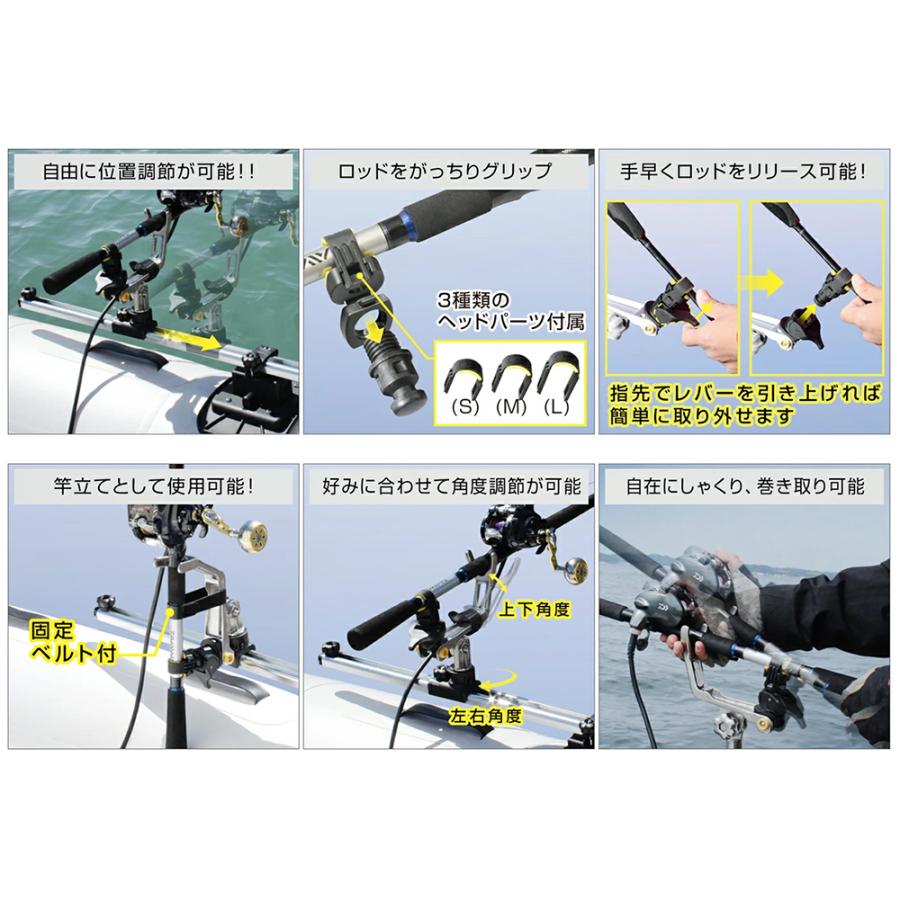 自由に位置調節が可能！！

ロッドをがっちりグリップ

3種類のヘッドパーツ付属

(S) (M) (L)

手早くロッドをリリース可能！

指先でレバーを引き上げれば簡単に取り外せます

竿立てとして使用可能！

固定ベルト付

好みに合わせて角度調節が可能

上下角度

左右角度

自在にしゃくり、巻き取り可能