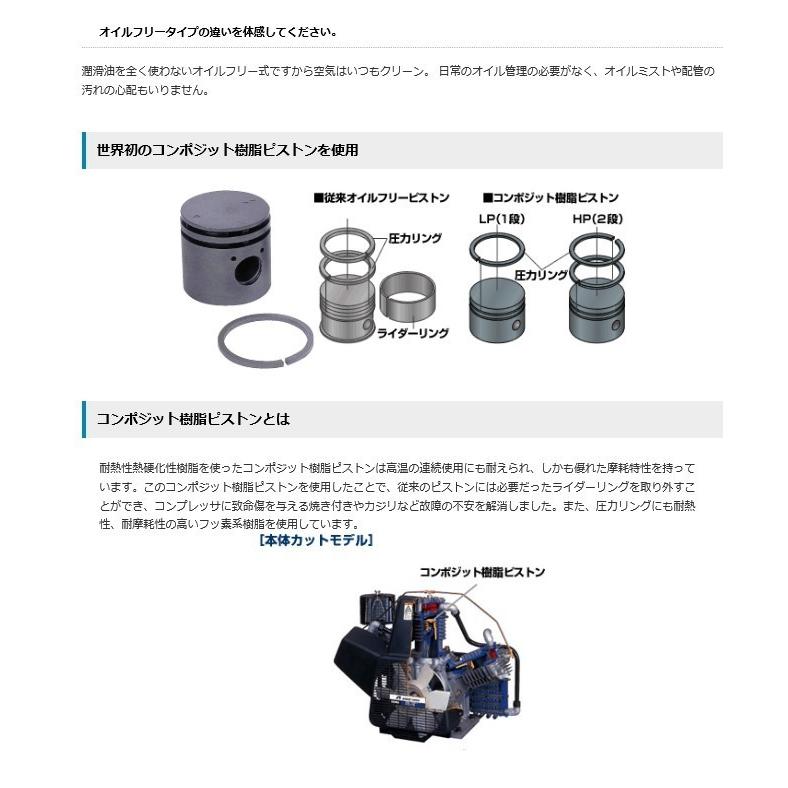 オイルフリータイプの違いを体感してください。

潤滑油を全く使わないオイルフリー式ですから空気はいつもクリーン。 日常のオイル管理の必要がなく、オイルミストや配管の汚れの心配もいりません。

世界初のコンポジット樹脂ピストンを使用

■従来オイルフリーピストン

圧力リング

ライダーリング

■コンポジット樹脂ピストン

LP(1段)

HP(2段)

圧力リング

コンポジット樹脂ピストンとは

耐熱性熱硬化性樹脂を使ったコンポジット樹脂ピストンは高温の連続使用にも耐えられ、しかも優れた摩耗特性を持っています。このコンポジット樹脂ピストンを使用したことで、従来のピストンには必要だったライダーリングを取り外すことができ、コンプレッサに致命傷を与える焼き付きやカジリなど故障の不安を解消しました。また、圧力リングにも耐熱性、耐摩耗性の高いフッ素系樹脂を使用しています。

[本体カットモデル]

コンポジット樹脂ピストン