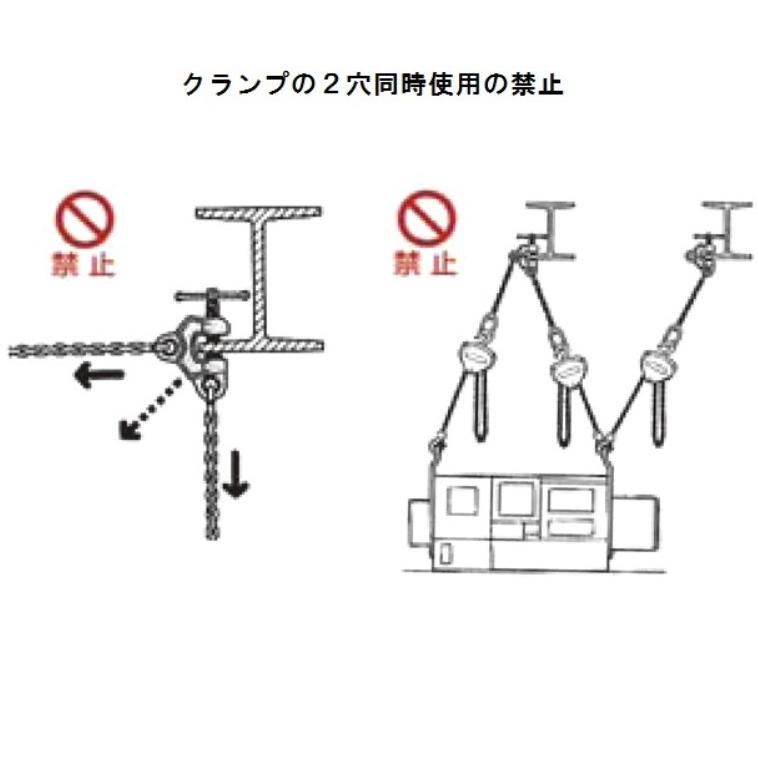 クランプの２穴同時使用の禁止

禁止

禁止