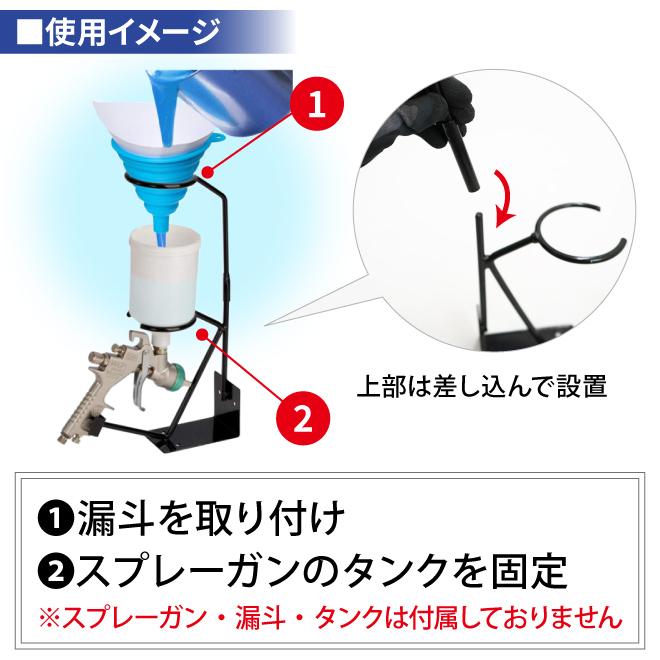 ■使用イメージ

1

2

上部は差し込んで設置

❶漏斗を取り付け
❷スプレーガンのタンクを固定
※スプレーガン・漏斗・タンクは付属しておりません