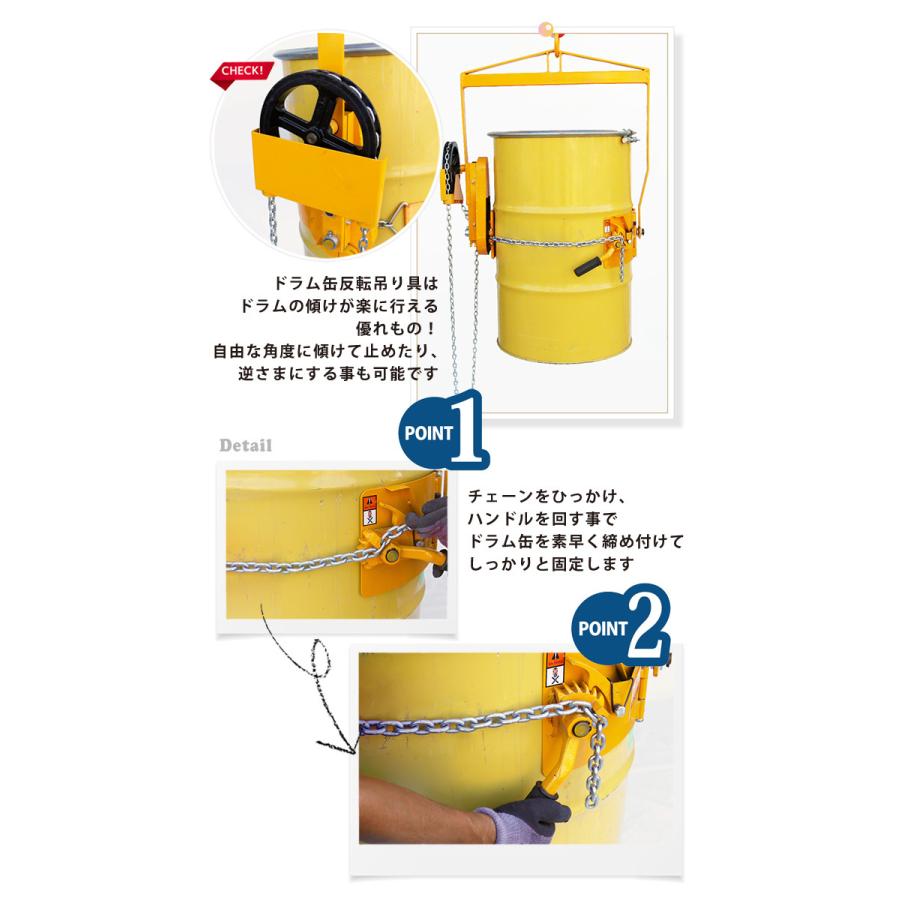 CHECK!

ドラム缶反転吊り具は
ドラムの傾けが楽に行える
優れもの！
自由な角度に傾けて止めたり、
逆さまにする事も可能です

POINT 1

Detail

チェーンをひっかけ、
ハンドルを回す事で
ドラム缶を素早く締め付けて
しっかりと固定します

POINT 2