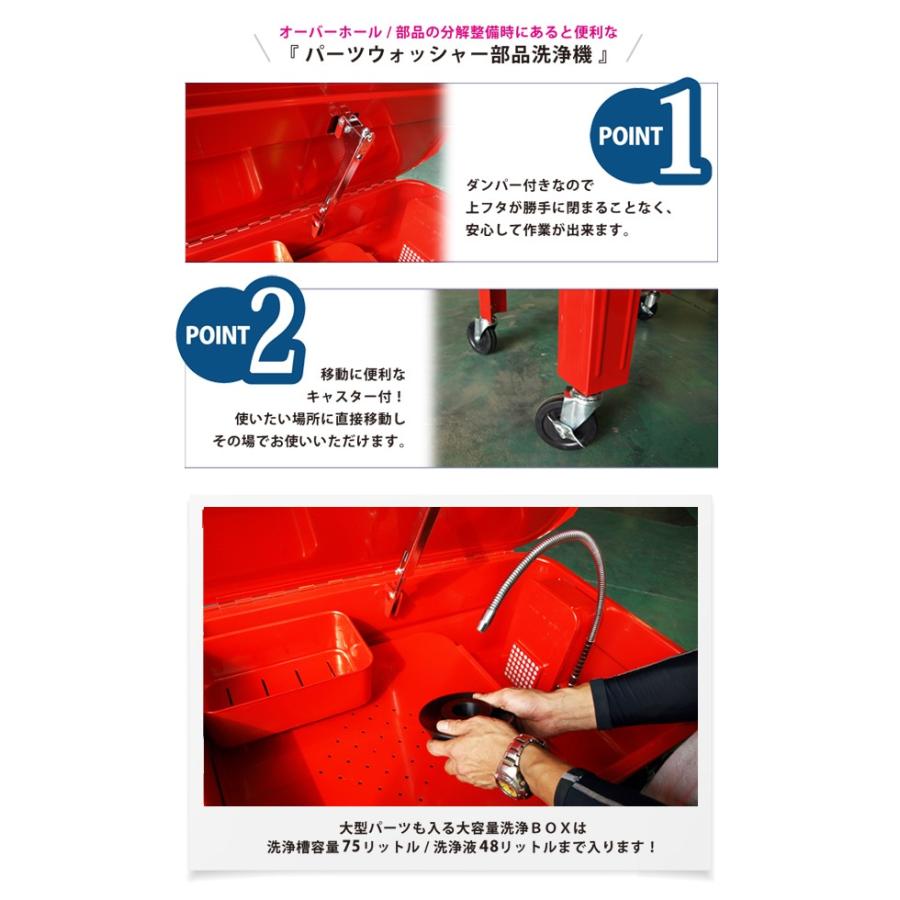 オーバーホール / 部品の分解整備時にあると便利な
『パーツウォッシャー部品洗浄機』

POINT 1

ダンパー付きなので
上フタが勝手に閉まることなく、
安心して作業が出来ます。

POINT 2

移動に便利な
キャスター付！
使いたい場所に直接移動し
その場でお使いいただけます。

大型パーツも入る大容量洗浄ＢＯＸは
洗浄槽容量75リットル / 洗浄液48リットルまで入ります！