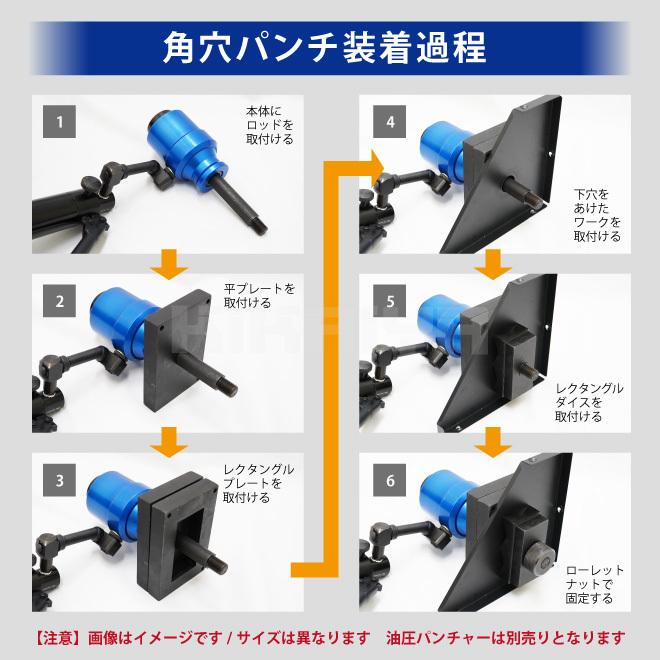 角穴パンチ装着過程

1
本体にロッドを取付ける

2
平プレートを取付ける

3
レクタングルプレートを取付ける

4
下穴をあけたワークを取付ける

5
レクタングルダイスを取付ける

6
ローレットナットで固定する

【注意】画像はイメージです / サイズは異なります　油圧パンチャーは別売りとなります