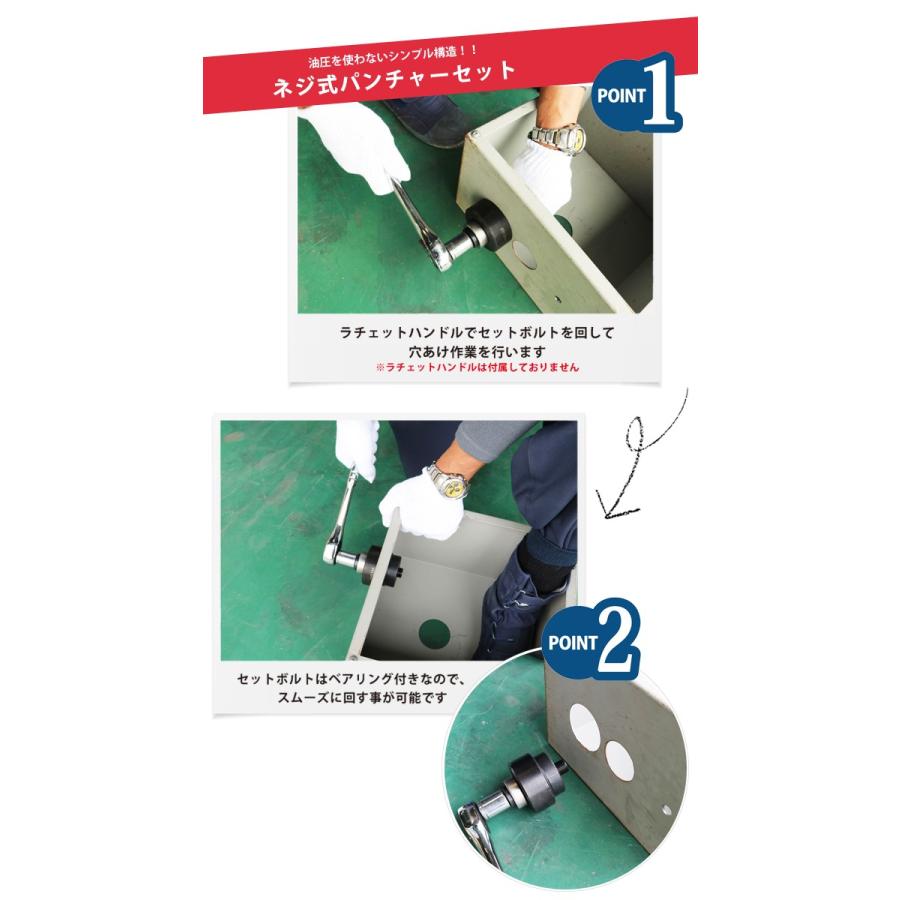 油圧を使わないシンプル構造！！
ネジ式パンチャーセット

POINT 1

ラチェットハンドルでセットボルトを回して穴あけ作業を行います
※ラチェットハンドルは付属しておりません

POINT 2

セットボルトはベアリング付きなので、スムーズに回す事が可能です