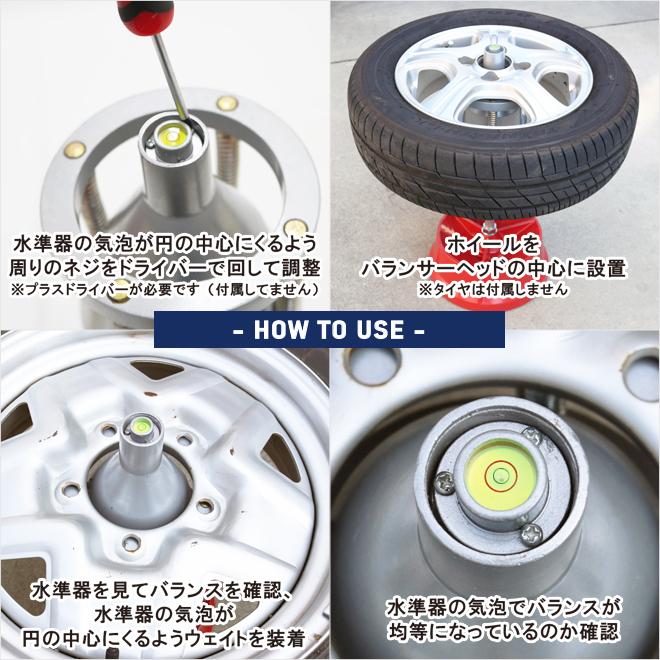 水準器の気泡が円の中心にくるよう
周りのネジをドライバーで回して調整
※プラスドライバーが必要です（付属してません）

ホイールを
バランサーヘッドの中心に設置
※タイヤは付属しません

- HOW TO USE -

水準器を見てバランスを確認、
水準器の気泡が
円の中心にくるようウェイトを装着

水準器の気泡でバランスが
均等になっているのか確認