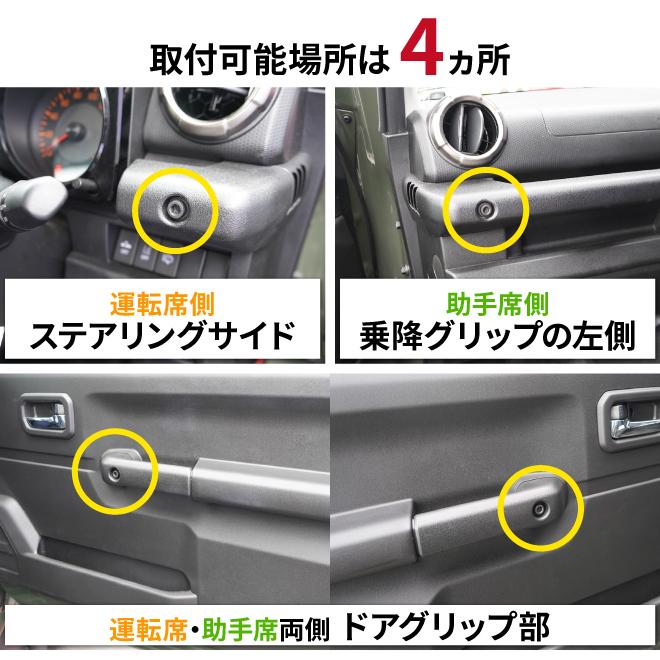 取付可能場所は 4ヵ所

運転席側
ステアリングサイド

助手席側
乗降グリップの左側

運転席・助手席両側 ドアグリップ部