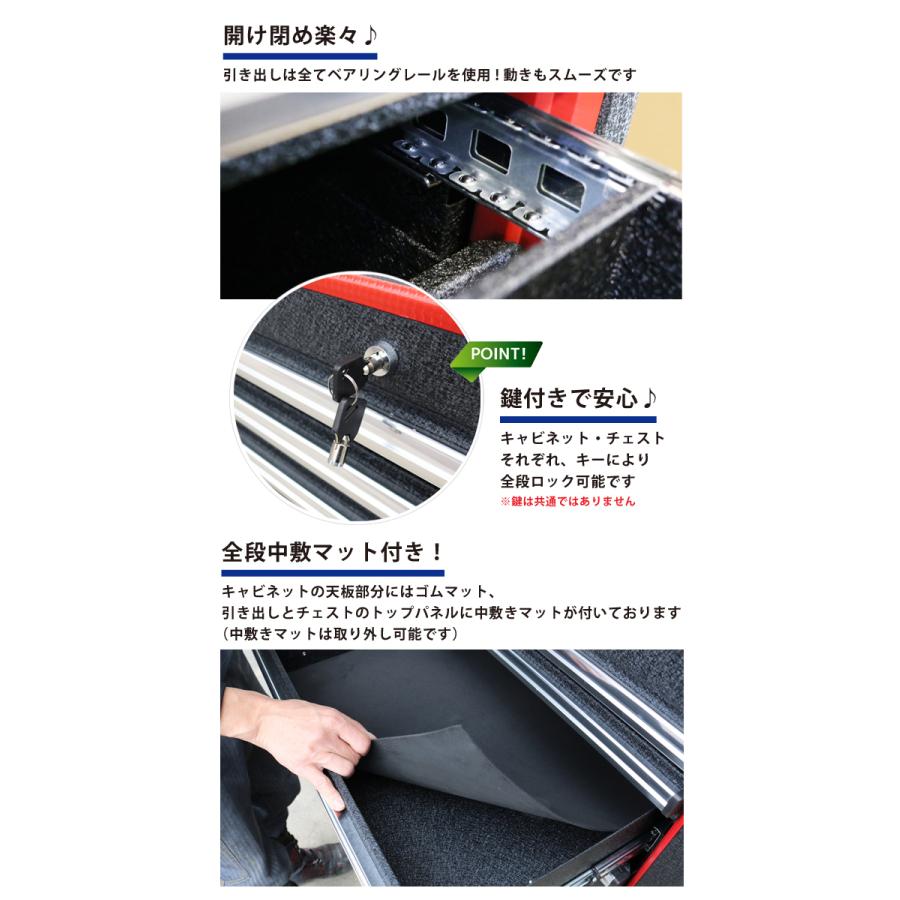 開け閉め楽々♪

引き出しは全てベアリングレールを使用！動きもスムーズです

POINT!

鍵付きで安心♪

キャビネット・チェスト それぞれ、キーにより 全段ロック可能です

※鍵は共通ではありません

全段中敷マット付き！

キャビネットの天板部分にはゴムマット、
引き出しとチェストのトップパネルに中敷きマットが付いております
（中敷きマットは取り外し可能です）