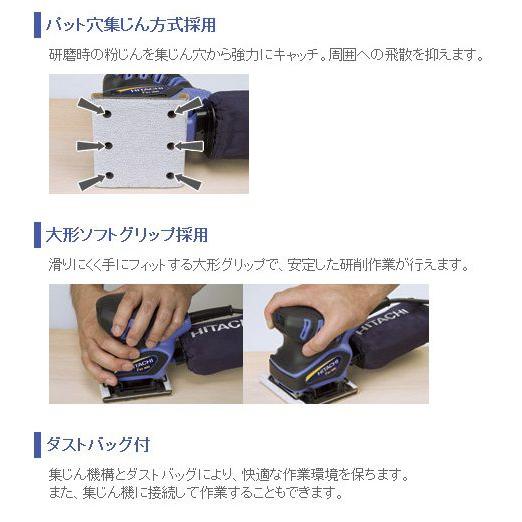 パット穴集じん方式採用

研磨時の粉じんを集じん穴から強力にキャッチ。周囲への飛散を抑えます。

HITACHI

大形ソフトグリップ採用

滑りにくく手にフィットする大形グリップで、安定した研削作業が行えます。

HITACHI

HITACHI

HITACHI

HITACHI

ダストバッグ付

集じん機構とダストバッグにより、快適な作業環境を保ちます。
また、集じん機に接続して作業することもできます。