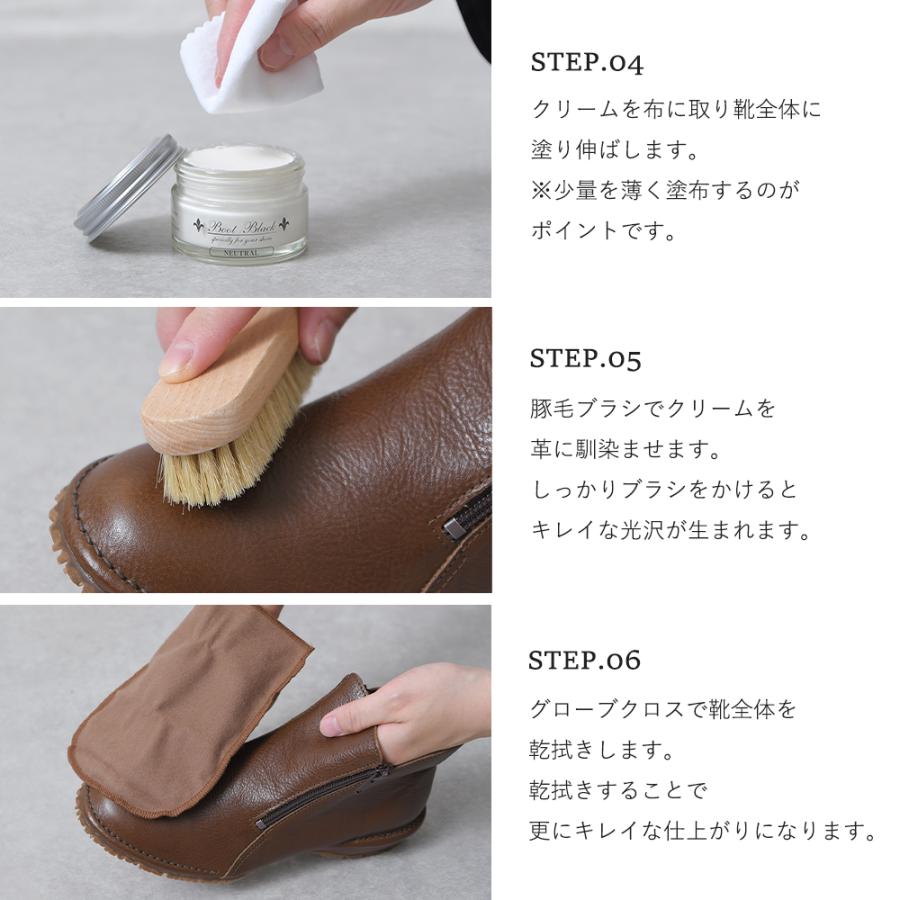 Boot Black
specially for your shoes
NEUTRAL

STEP.04
クリームを布に取り靴全体に塗り伸ばします。
※少量を薄く塗布するのがポイントです。

STEP.05
豚毛ブラシでクリームを革に馴染ませます。
しっかりブラシをかけるとキレイな光沢が生まれます。

STEP.06
グローブクロスで靴全体を乾拭きします。
乾拭きすることで更にキレイな仕上がりになります。