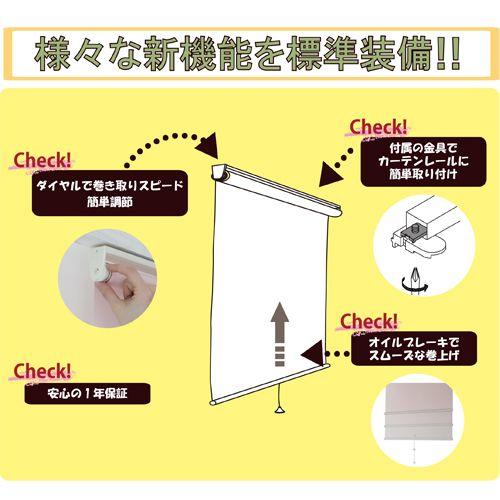 様々な新機能を標準装備!!

Check!
ダイヤルで巻き取りスピード簡単調節

Check!
付属の金具でカーテンレールに簡単取り付け

Check!
オイルブレーキでスムーズな巻上げ

Check!
安心の1年保証