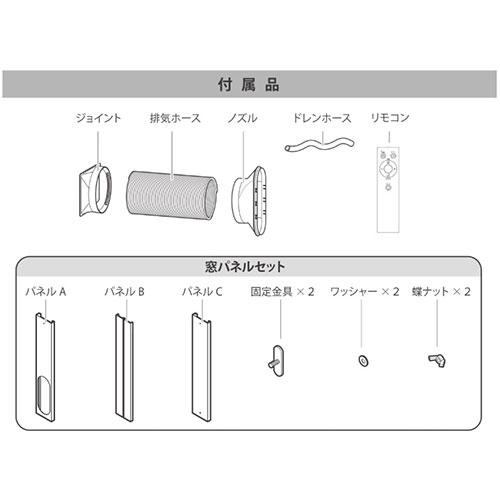 付属品

ジョイント 排気ホース ノズル ドレンホース リモコン

窓パネルセット

パネル A パネル B パネル C 固定金具 × 2 ワッシャー × 2 蝶ナット × 2