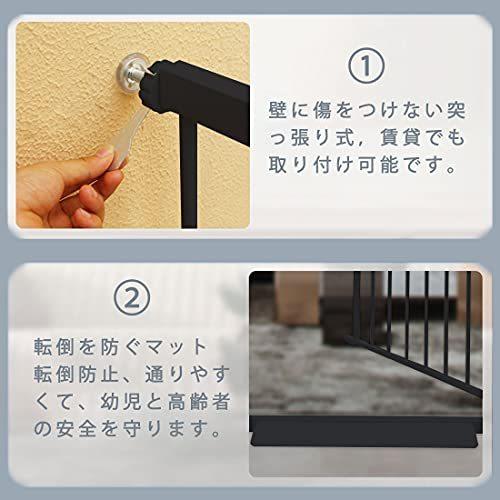 ①

壁に傷をつけない突っ張り式，賃貸でも取り付け可能です。

②

転倒を防ぐマット
転倒防止、通りやすくて、幼児と高齢者の安全を守ります。