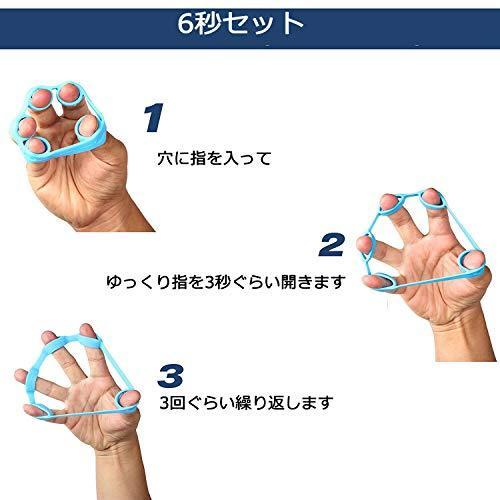 6秒セット

1

穴に指を入って

2

ゆっくり指を3秒ぐらい開きます

3

3回ぐらい繰り返します