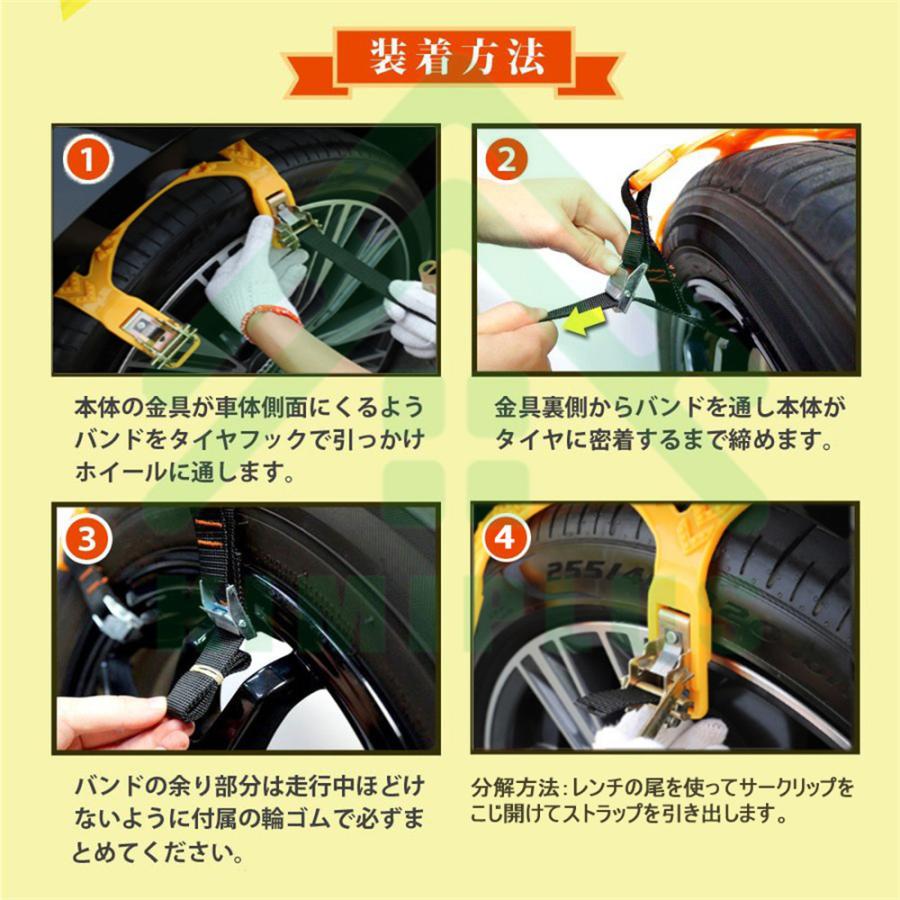 装着方法

1

本体の金具が車体側面にくるようバンドをタイヤフックで引っかけホイールに通します。

2

金具裏側からバンドを通し本体がタイヤに密着するまで締めます。

3

バンドの余り部分は走行中ほどけないように付属の輪ゴムで必ずまとめてください。

4

255/4

分解方法：レンチの尾を使ってサークリップをこじ開けてストラップを引き出します。