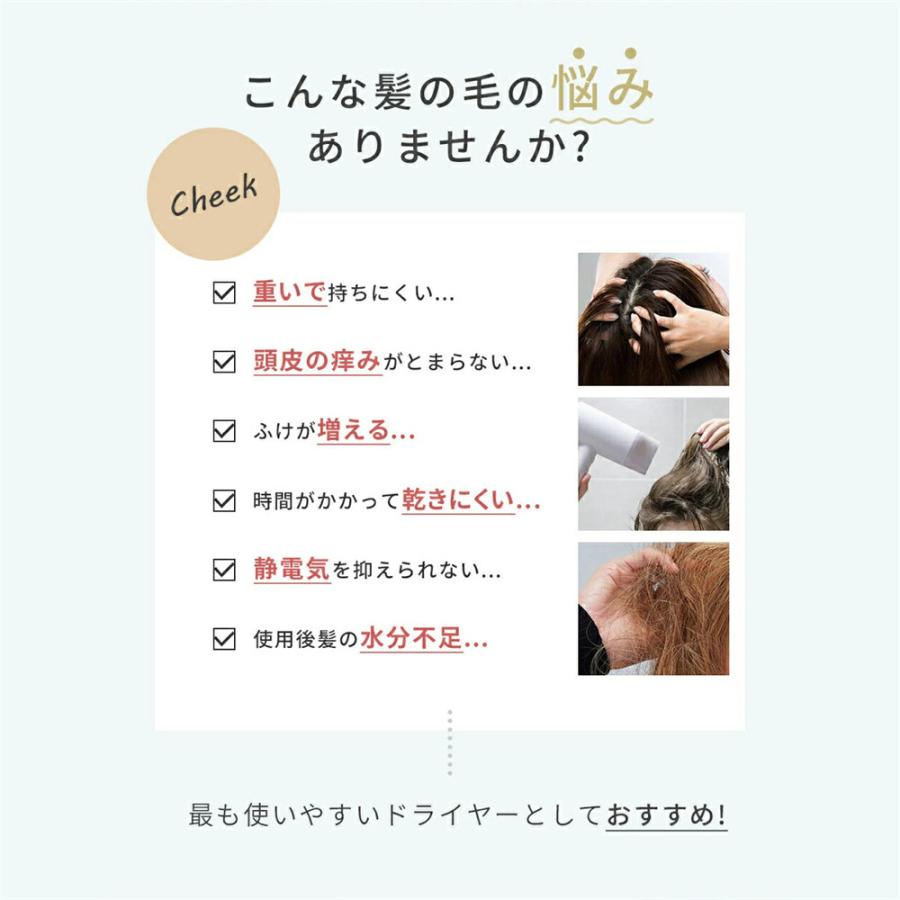 こんな髪の毛の悩み
ありませんか?

Cheek

☑ 重いで持ちにくい…

☑ 頭皮の痒みがとまらない…

☑ ふけが増える…

☑ 時間がかかって乾きにくい…

☑ 静電気を抑えられない…

☑ 使用後髪の水分不足…

最も使いやすいドライヤーとしておすすめ!