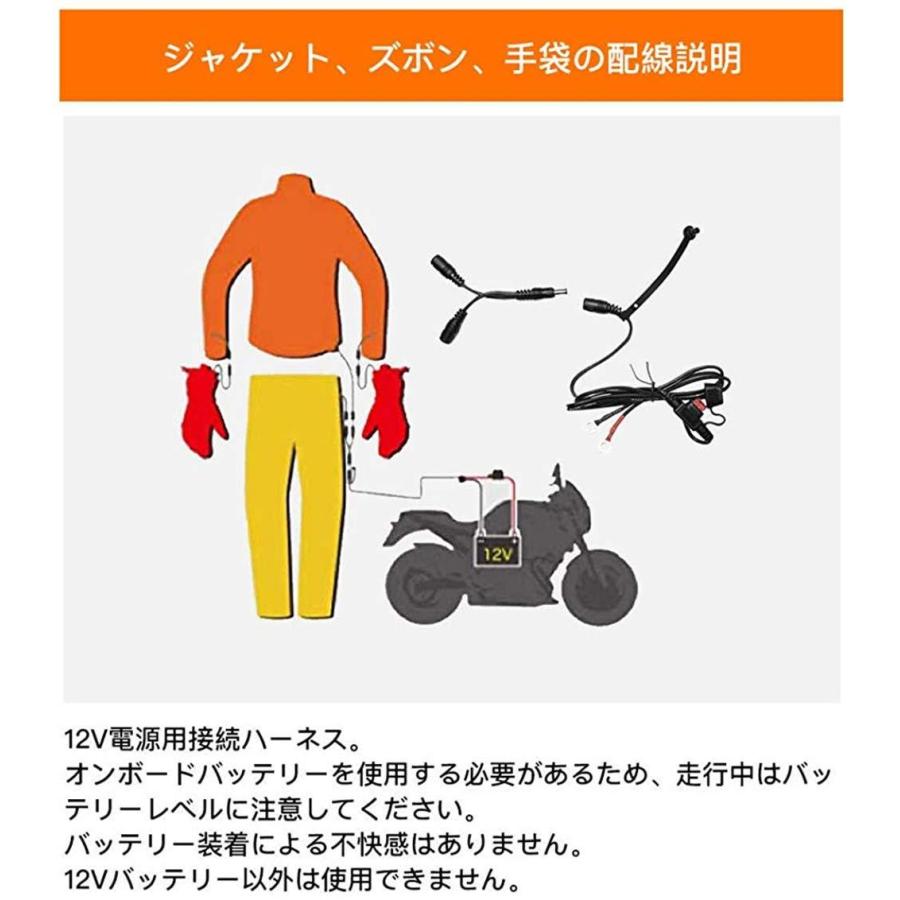 ジャケット、ズボン、手袋の配線説明

12V

12V電源用接続ハーネス。
オンボードバッテリーを使用する必要があるため、走行中はバッテリーレベルに注意してください。
バッテリー装着による不快感はありません。
12Vバッテリー以外は使用できません。