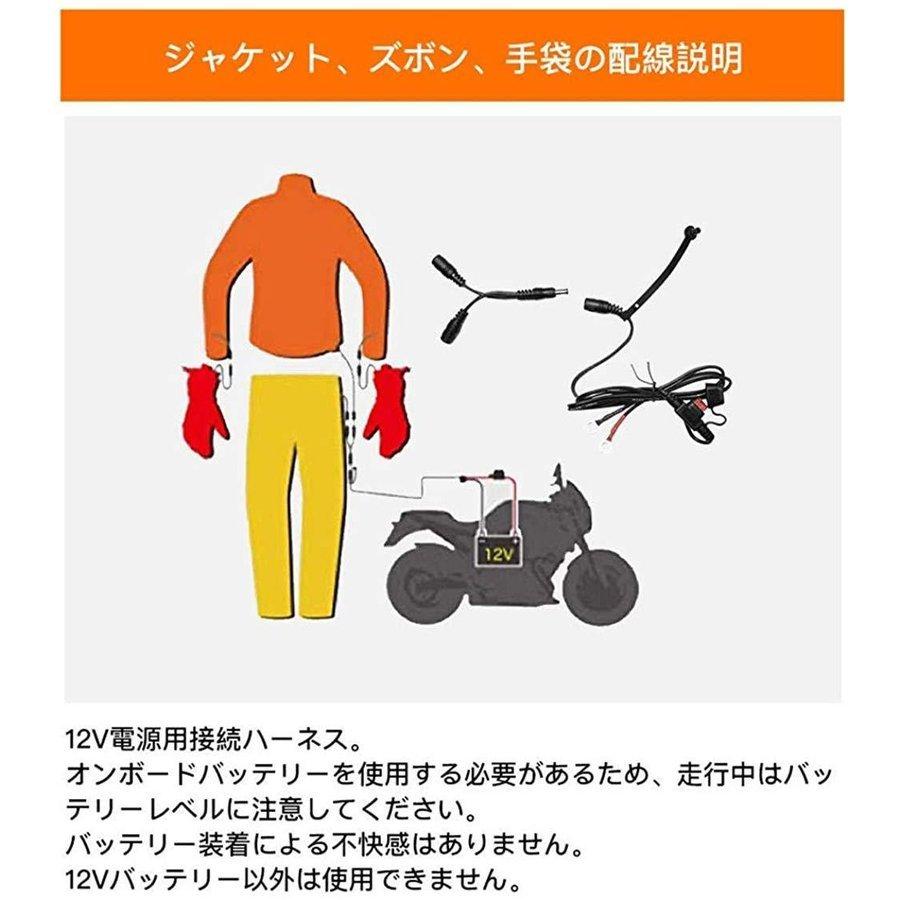 ジャケット、ズボン、手袋の配線説明

12V

12V電源用接続ハーネス。
オンボードバッテリーを使用する必要があるため、走行中はバッテリーレベルに注意してください。
バッテリー装着による不快感はありません。
12Vバッテリー以外は使用できません。