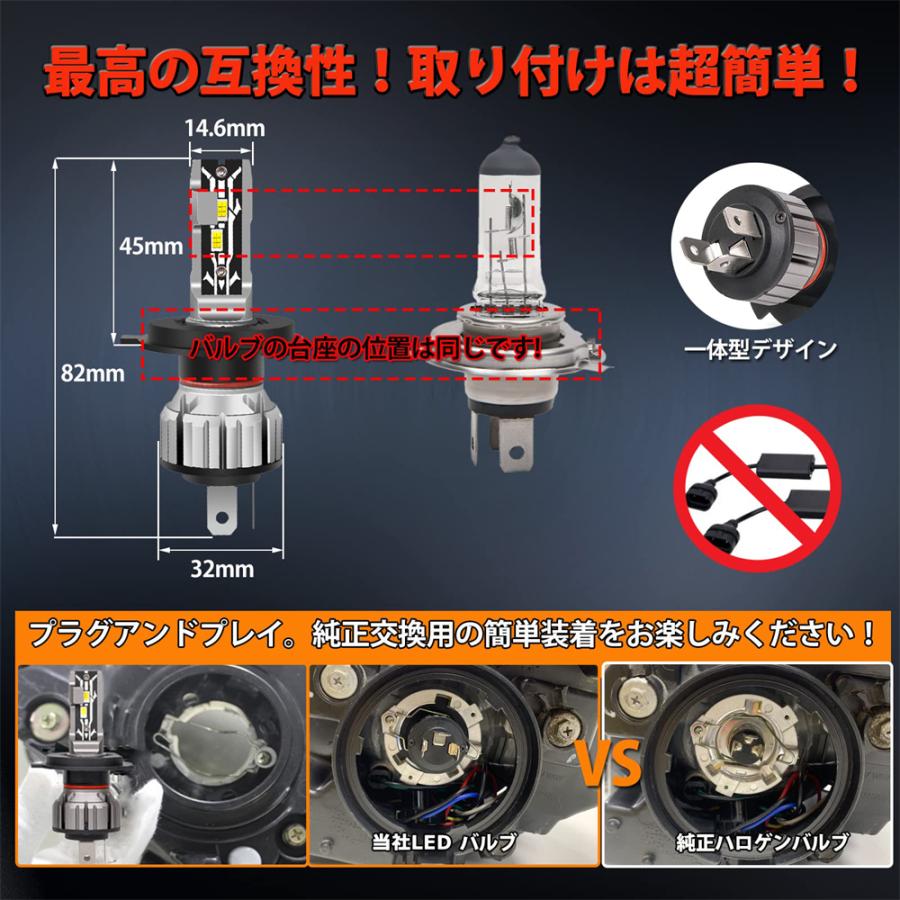 最高の互換性！取り付けは超簡単！

14.6mm

45mm

82mm

32mm

バルブの台座の位置は同じです!

一体型デザイン

プラグアンドプレイ。純正交換用の簡単装着をお楽しみください！

VS

当社LED バルブ

純正ハロゲンバルブ