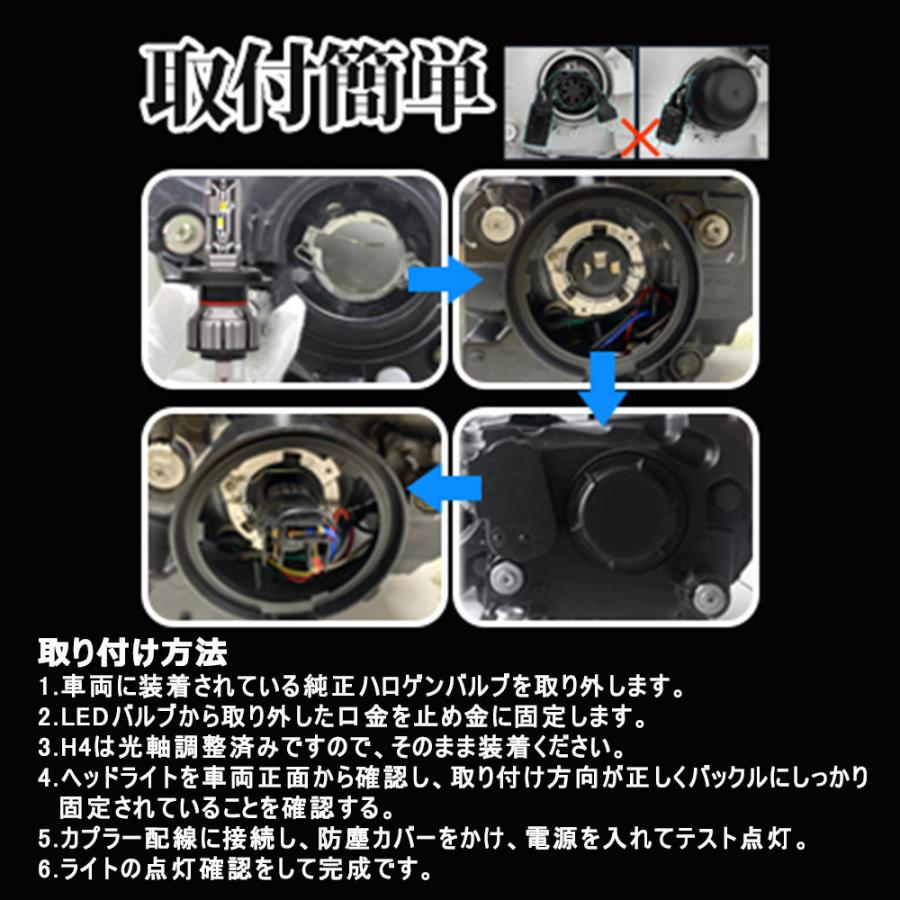 取付簡単

取り付け方法
1.車両に装着されている純正ハロゲンバルブを取り外します。
2.LEDバルブから取り外した口金を止め金に固定します。
3.H4は光軸調整済みですので、そのまま装着ください。
4.ヘッドライトを車両正面から確認し、取り付け方向が正しくバックルにしっかり固定されていることを確認する。
5.カプラー配線に接続し、防塵カバーをかけ、電源を入れてテスト点灯。
6.ライトの点灯確認をして完成です。