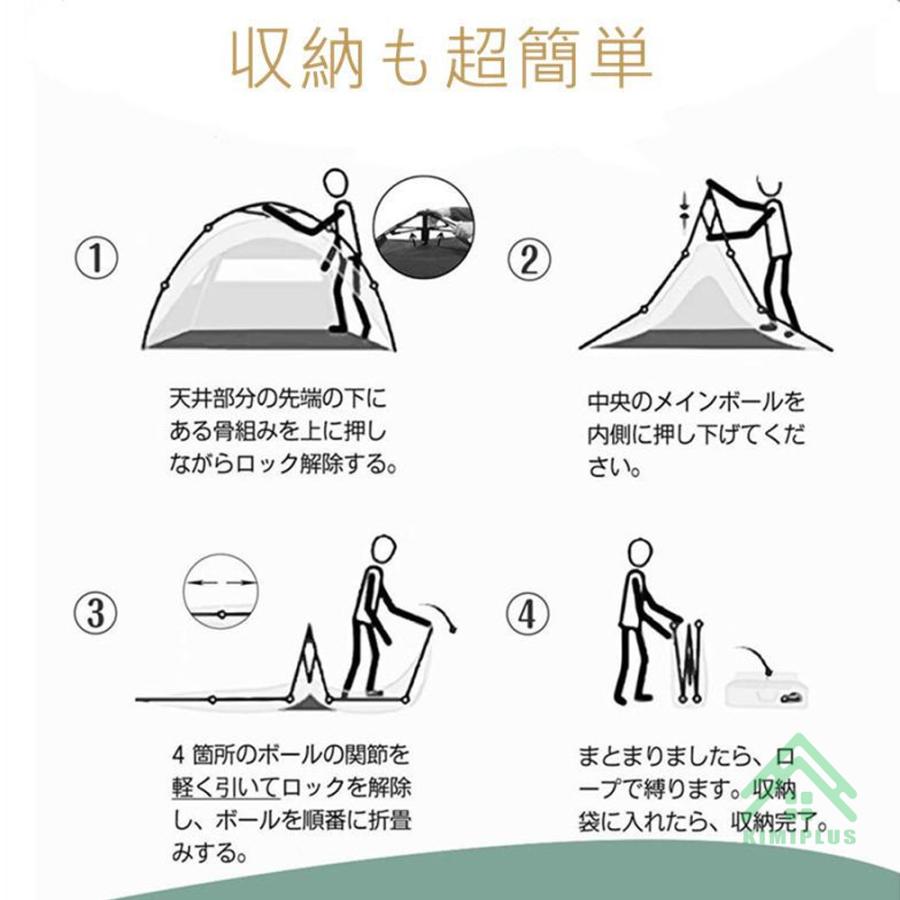 収納も超簡単

①

天井部分の先端の下にある骨組みを上に押しながらロック解除する。

②

中央のメインボールを内側に押し下げてください。

③

4 箇所のボールの関節を軽く引いてロックを解除し、ボールを順番に折畳みする。

④

まとまりましたら、ロープで縛ります。収納袋に入れたら、収納完了。

KIMIPLUS