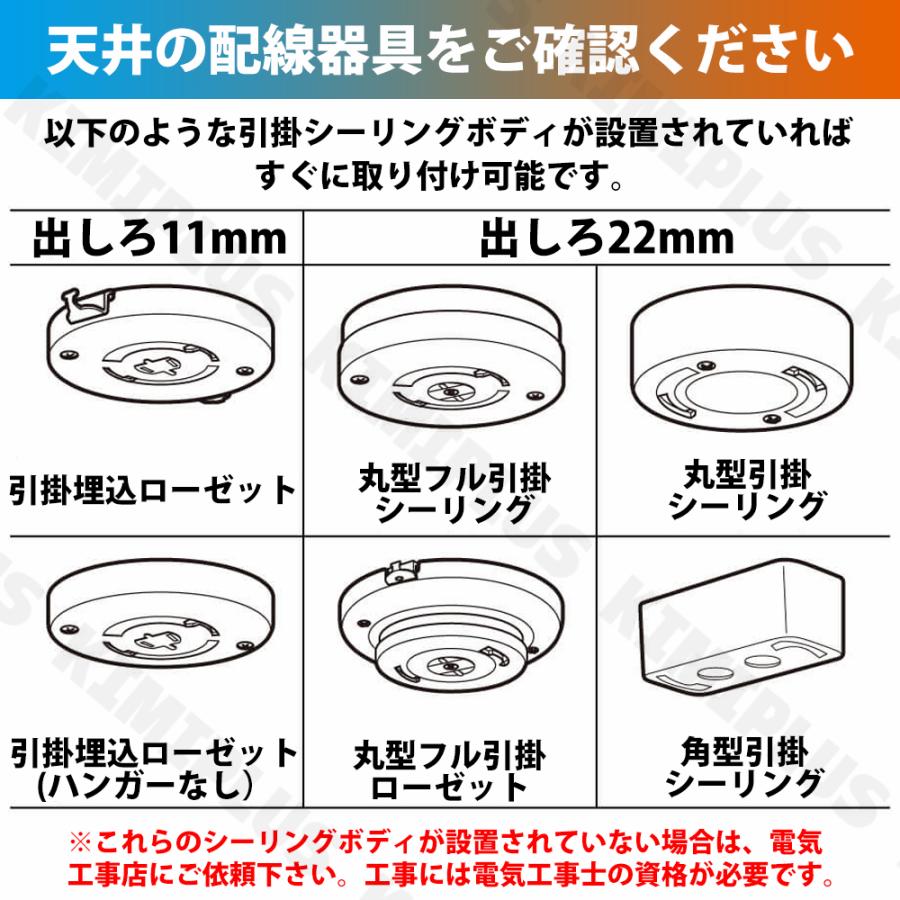 天井の配線器具をご確認ください

以下のような引掛シーリングボディが設置されていればすぐに取り付け可能です。

| 出しろ11mm | 出しろ22mm | |
|---|---|---|
| 引掛埋込ローゼット | 丸型フル引掛シーリング | 丸型引掛シーリング |
| 引掛埋込ローゼット(ハンガーなし) | 丸型フル引掛ローゼット | 角型引掛シーリング |

※これらのシーリングボディが設置されていない場合は、電気工事店にご依頼下さい。工事には電気工事士の資格が必要です。

KIMTPLUS