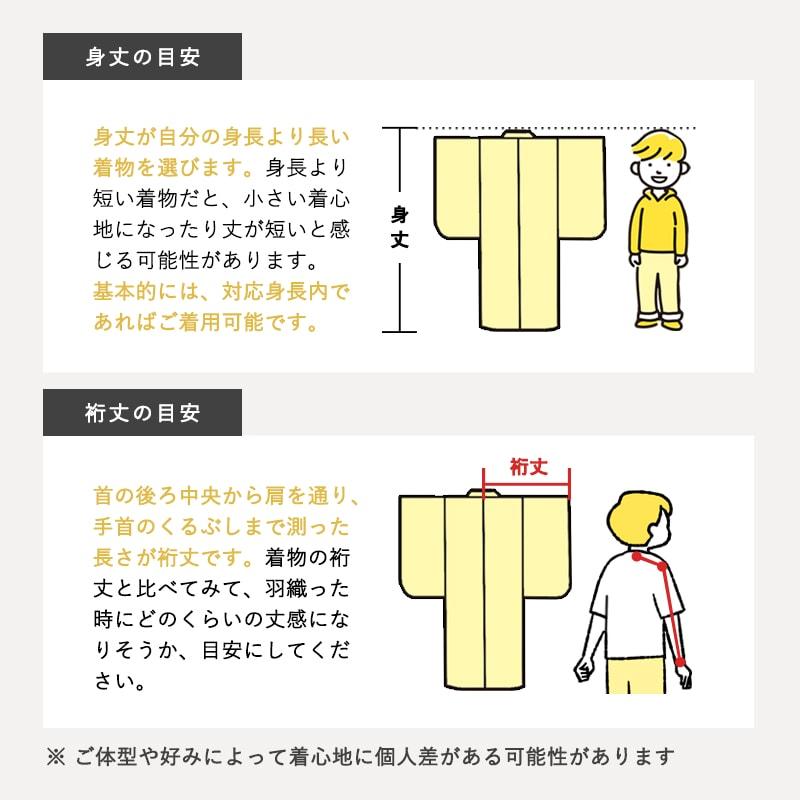 身丈の目安

身丈が自分の身長より長い着物を選びます。身長より短い着物だと、小さい着心地になったり丈が短いと感じる可能性があります。基本的には、対応身長内であればご着用可能です。

身丈

裄丈の目安

首の後ろ中央から肩を通り、手首のくるぶしまで測った長さが裄丈です。着物の裄丈と比べてみて、羽織った時にどのくらいの丈感になりそうか、目安にしてください。

裄丈

※ ご体型や好みによって着心地に個人差がある可能性があります