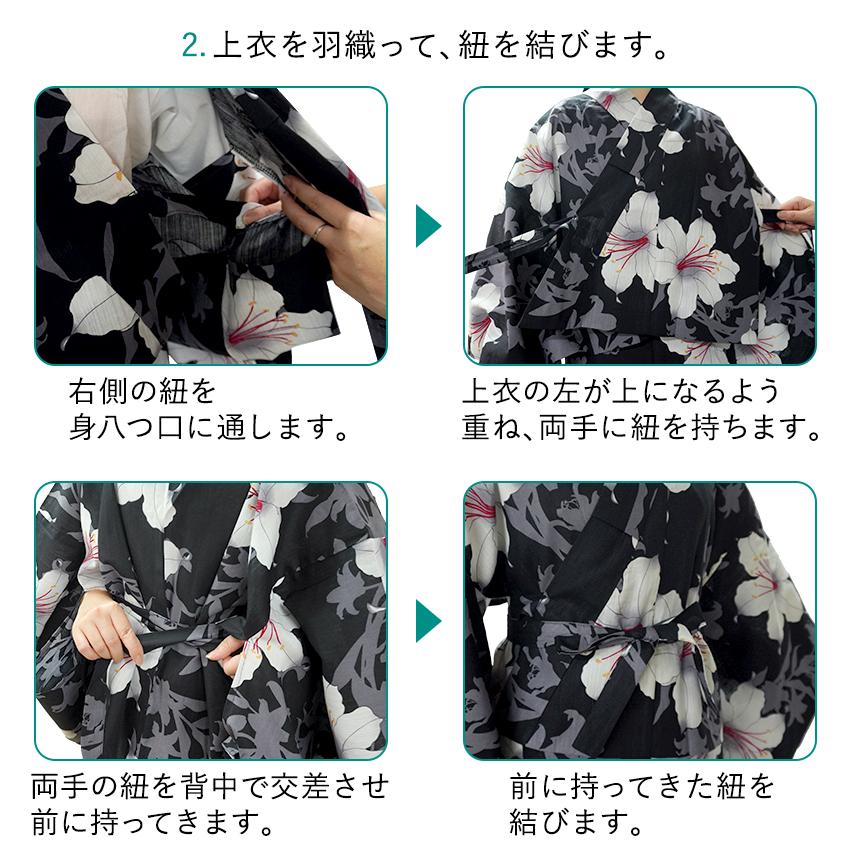 2. 上衣を羽織って、紐を結びます。

右側の紐を
身八つ口に通します。

上衣の左が上になるよう
重ね、両手に紐を持ちます。

両手の紐を背中で交差させ
前に持ってきます。

前に持ってきた紐を
結びます。