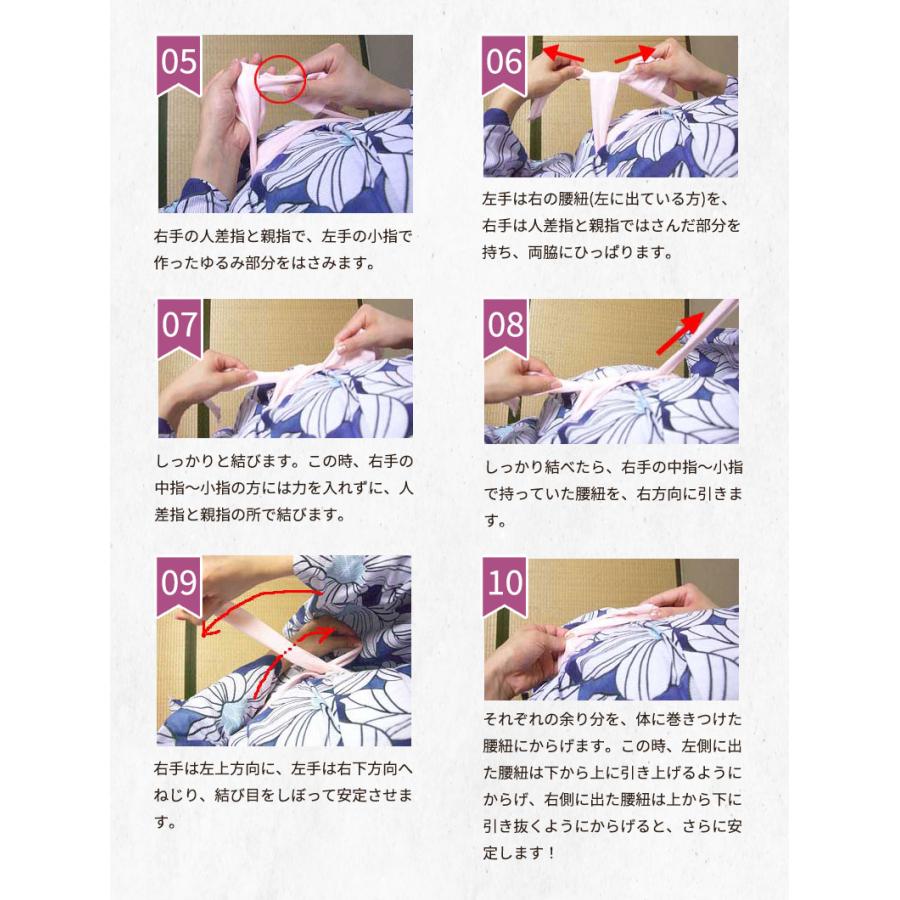 05

右手の人差指と親指で、左手の小指で作ったゆるみ部分をはさみます。

06

左手は右の腰紐(左に出ている方)を、右手は人差指と親指ではさんだ部分を持ち、両脇にひっぱります。

07

しっかりと結びます。この時、右手の中指〜小指の方には力を入れずに、人差指と親指の所で結びます。

08

しっかり結べたら、右手の中指〜小指で持っていた腰紐を、右方向に引きます。

09

右手は左上方向に、左手は右下方向へねじり、結び目をしぼって安定させます。

10

それぞれの余り分を、体に巻きつけた腰紐にからげます。この時、左側に出た腰紐は下から上に引き上げるようにからげ、右側に出た腰紐は上から下に引き抜くようにからげると、さらに安定します！