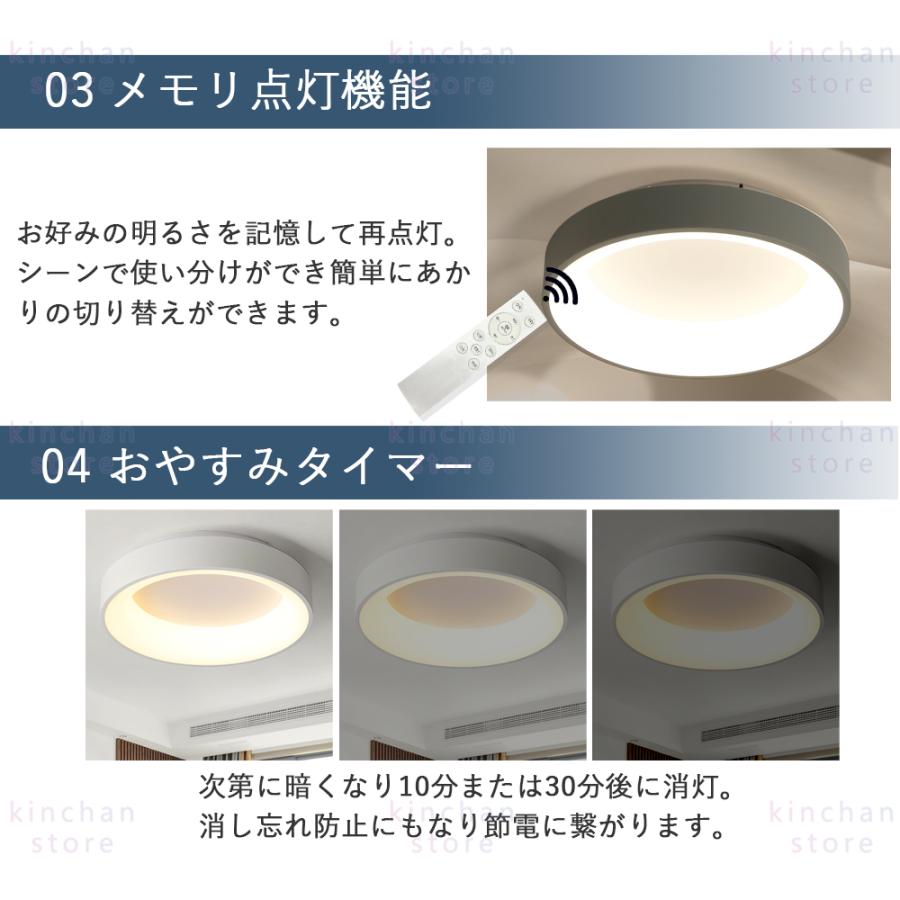 kinchan store kinchan store kinchan store

03 メモリ点灯機能

お好みの明るさを記憶して再点灯。シーンで使い分けができ簡単にあかりの切り替えができます。

kinchan store kinchan store kinchan store

04 おやすみタイマー

次第に暗くなり10分または30分後に消灯。消し忘れ防止にもなり節電に繋がります。

kinchan store kinchan store kinchan store