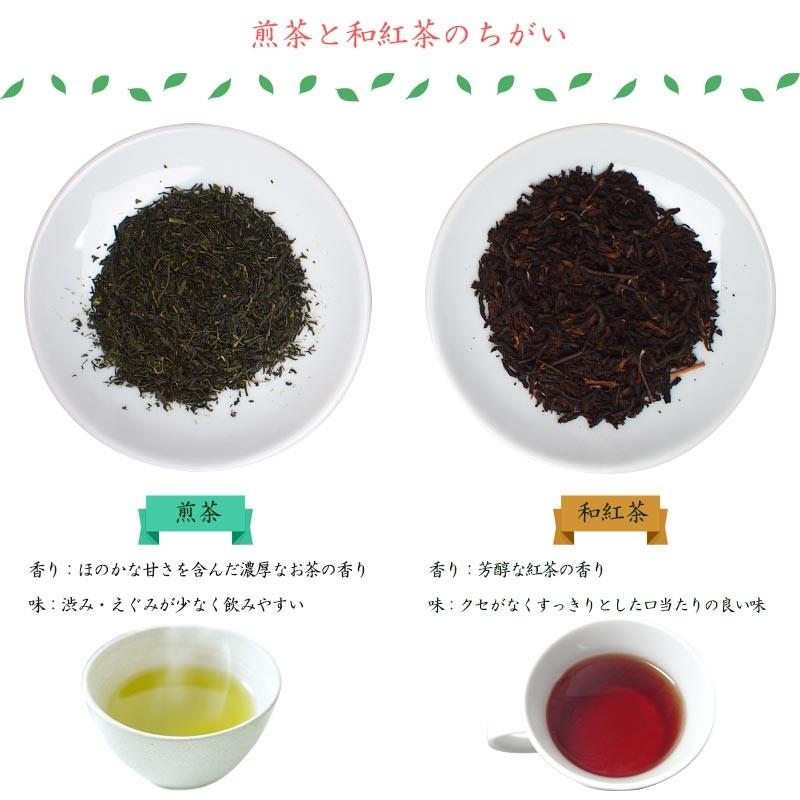 煎茶と和紅茶のちがい

煎茶

香り：ほのかな甘さを含んだ濃厚なお茶の香り

味：渋み・えぐみが少なく飲みやすい

和紅茶

香り：芳醇な紅茶の香り

味：クセがなくすっきりとした口当たりの良い味