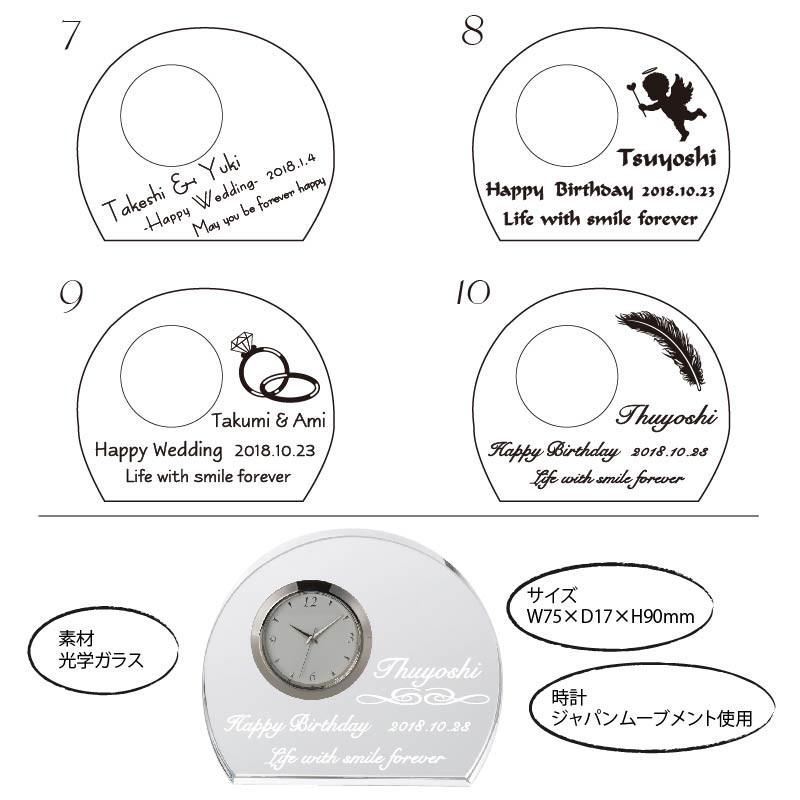 7

Takeshi & Yuki
-Happy Wedding- 2018.1.4
May you be forever happy

8

Tsuyoshi
Happy Birthday 2018.10.23
Life with smile forever

9

Takumi & Ami
Happy Wedding 2018.10.23
Life with smile forever

10

Thuyoshi
Happy Birthday 2018.10.23
Life with smile forever

素材
光学ガラス

12
3
6
9

Thuyoshi
Happy Birthday 2018.10.23
Life with smile forever

サイズ
W75×D17×H90mm

時計
ジャパンムーブメント使用