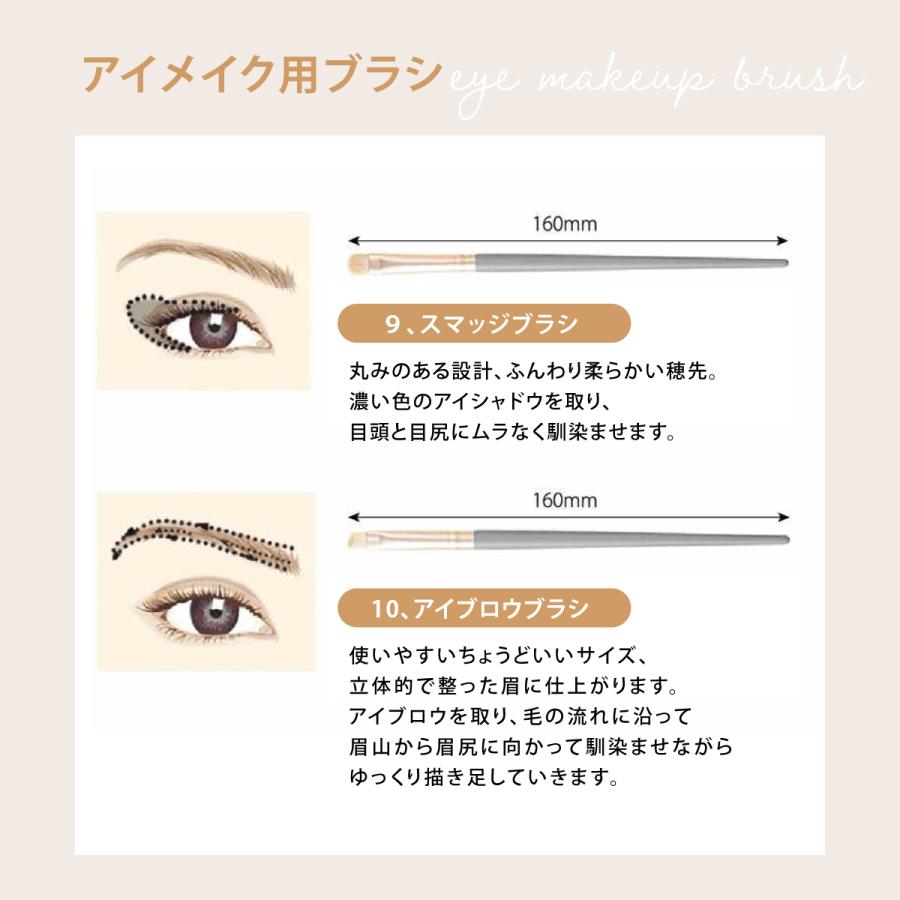 アイメイク用ブラシ eye makeup brush

160mm

9、スマッジブラシ

丸みのある設計、ふんわり柔らかい穂先。
濃い色のアイシャドウを取り、
目頭と目尻にムラなく馴染ませます。

160mm

10、アイブロウブラシ

使いやすいちょうどいいサイズ、
立体的で整った眉に仕上がります。
アイブロウを取り、毛の流れに沿って
眉山から眉尻に向かって馴染ませながら
ゆっくり描き足していきます。