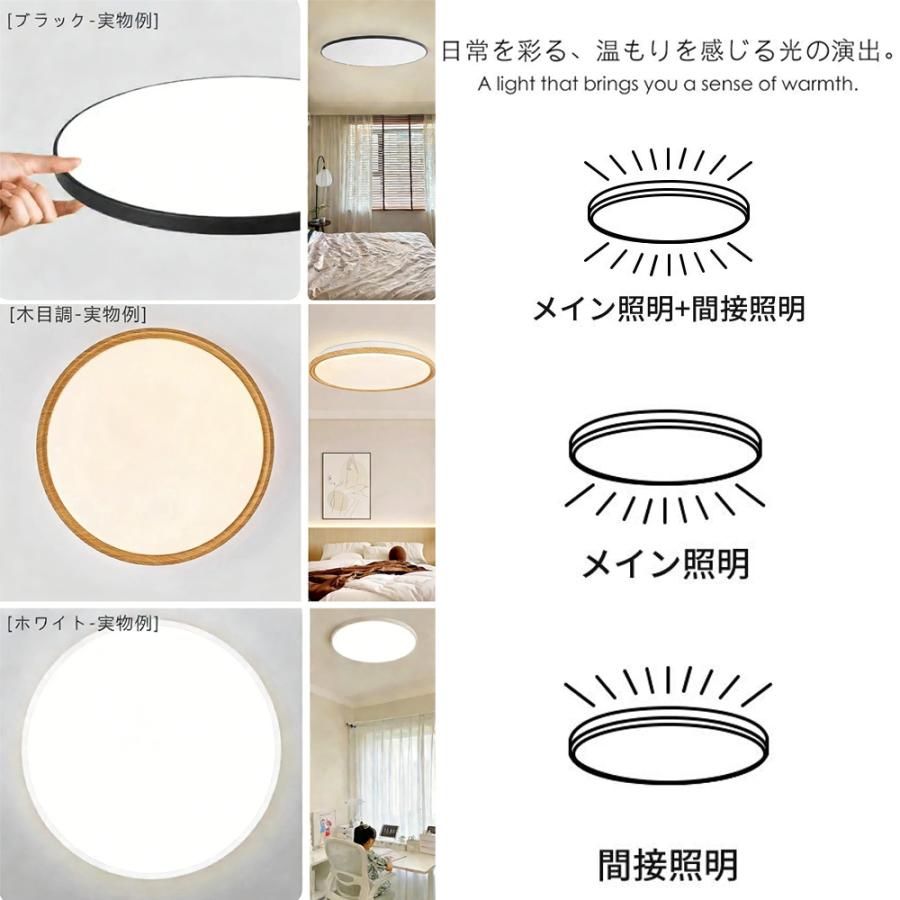 [ブラック-実物例]

[木目調-実物例]

[ホワイト-実物例]

日常を彩る、温もりを感じる光の演出。
A light that brings you a sense of warmth.

メイン照明+間接照明

メイン照明

間接照明