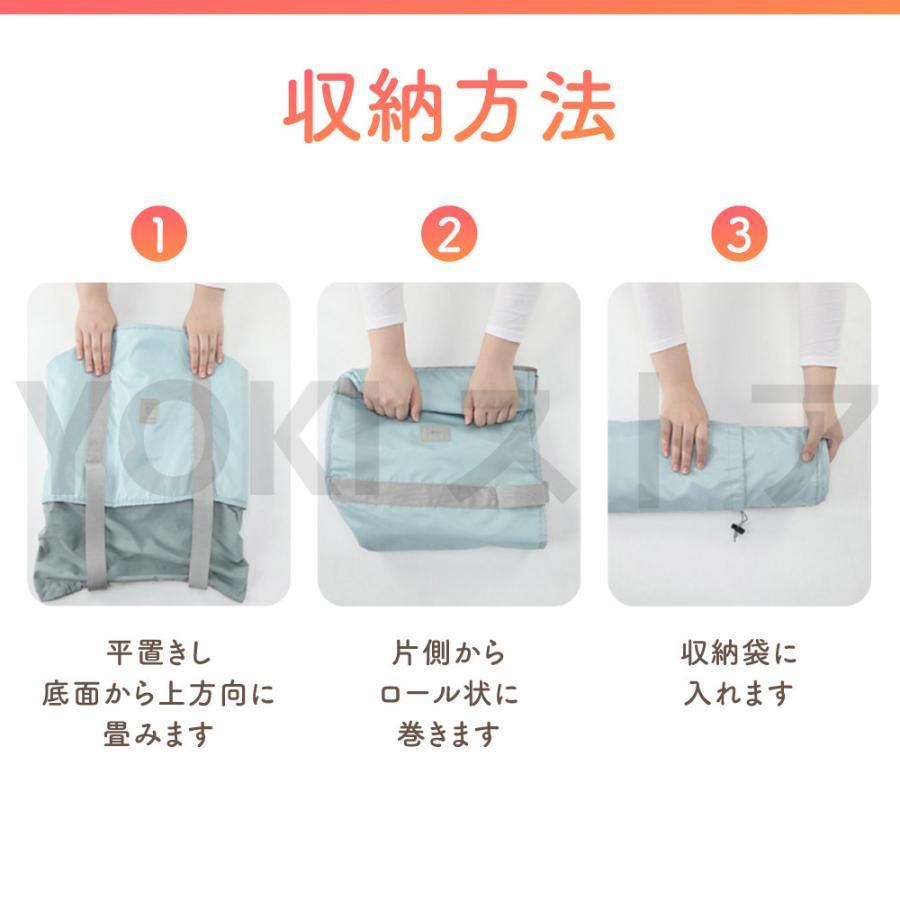 収納方法

1

2

3

YOKIストア

平置きし
底面から上方向に
畳みます

片側から
ロール状に
巻きます

収納袋に
入れます