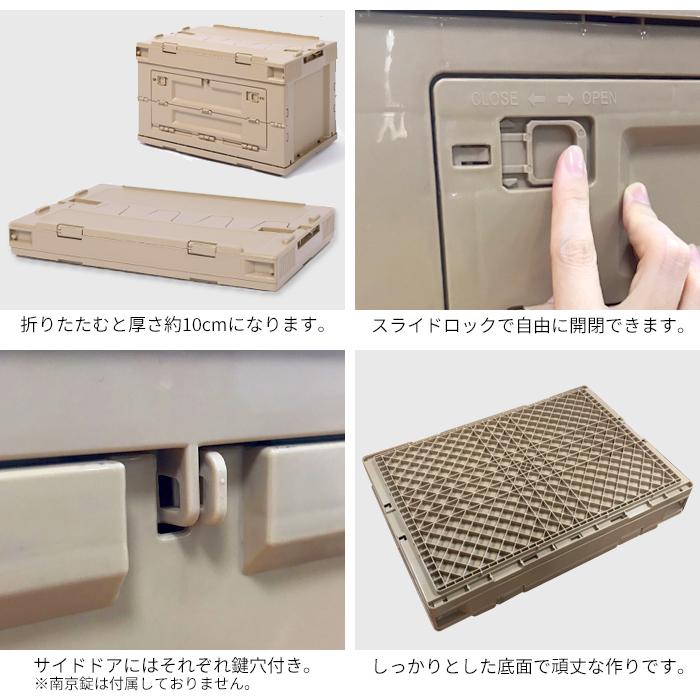 折りたたむと厚さ約10cmになります。

CLOSE ⇐ ⇒ OPEN

スライドロックで自由に開閉できます。

サイドドアにはそれぞれ鍵穴付き。
※南京錠は付属しておりません。

しっかりとした底面で頑丈な作りです。