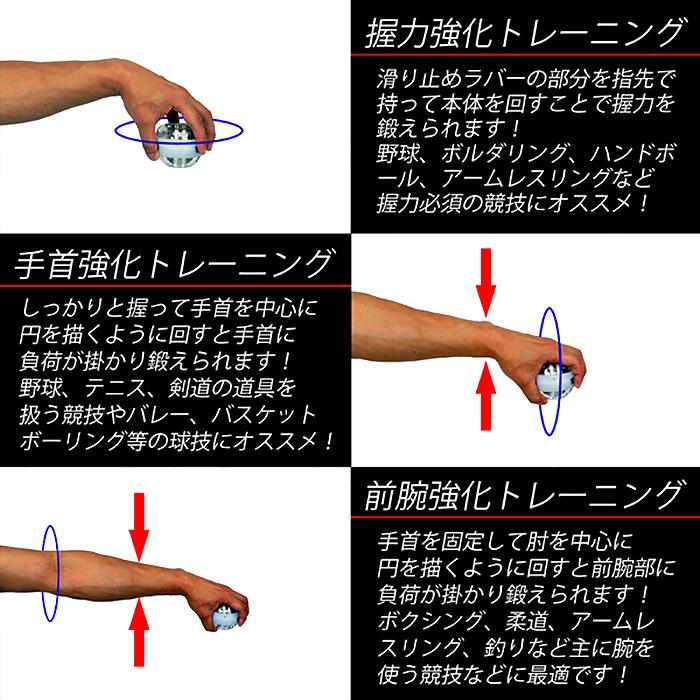 握力強化トレーニング

滑り止めラバーの部分を指先で持って本体を回すことで握力を鍛えられます！
野球、ボルダリング、ハンドボール、アームレスリングなど握力必須の競技にオススメ！

手首強化トレーニング

しっかりと握って手首を中心に円を描くように回すと手首に負荷が掛かり鍛えられます！
野球、テニス、剣道の道具を扱う競技やバレー、バスケットボーリング等の球技にオススメ！

前腕強化トレーニング

手首を固定して肘を中心に円を描くように回すと前腕部に負荷が掛かり鍛えられます！
ボクシング、柔道、アームレスリング、釣りなど主に腕を使う競技などに最適です！